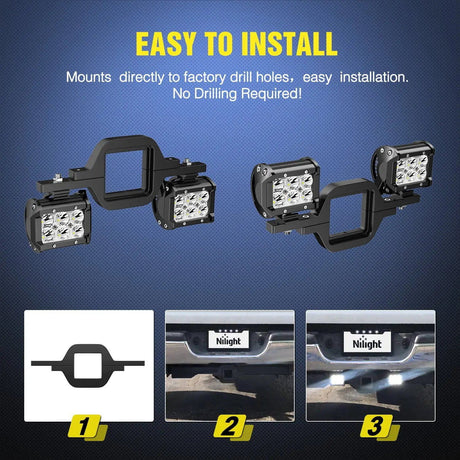 EASY TO INSTALL

Mounts directly to factory drill holes, easy installation. No Drilling Required!

Nilight

Nilight

1

2

3