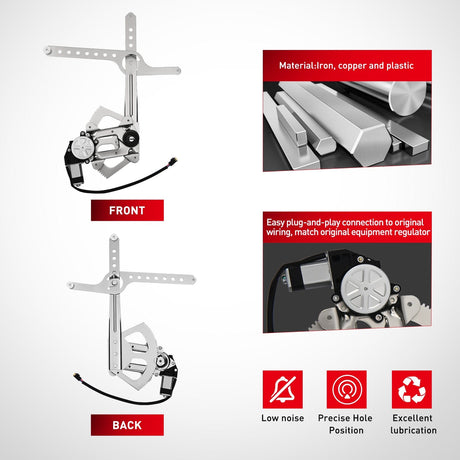 FRONT

BACK

Material:Iron, copper and plastic

Easy plug-and-play connection to original wiring, match original equipment regulator

Low noise

Precise Hole Position

Excellent lubrication