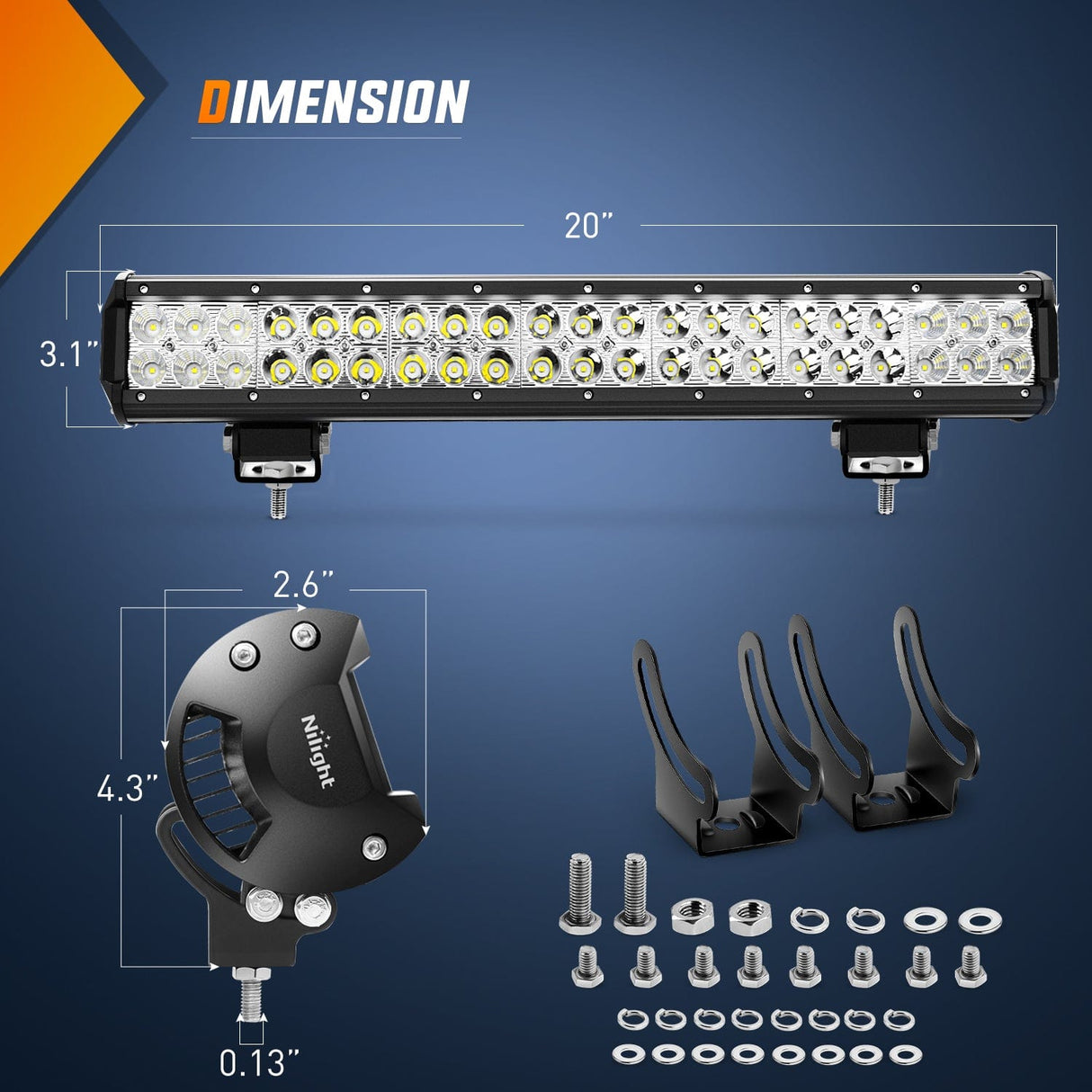 DIMENSION

20"

3.1"

2.6"

4.3"

Nilight

0.13"