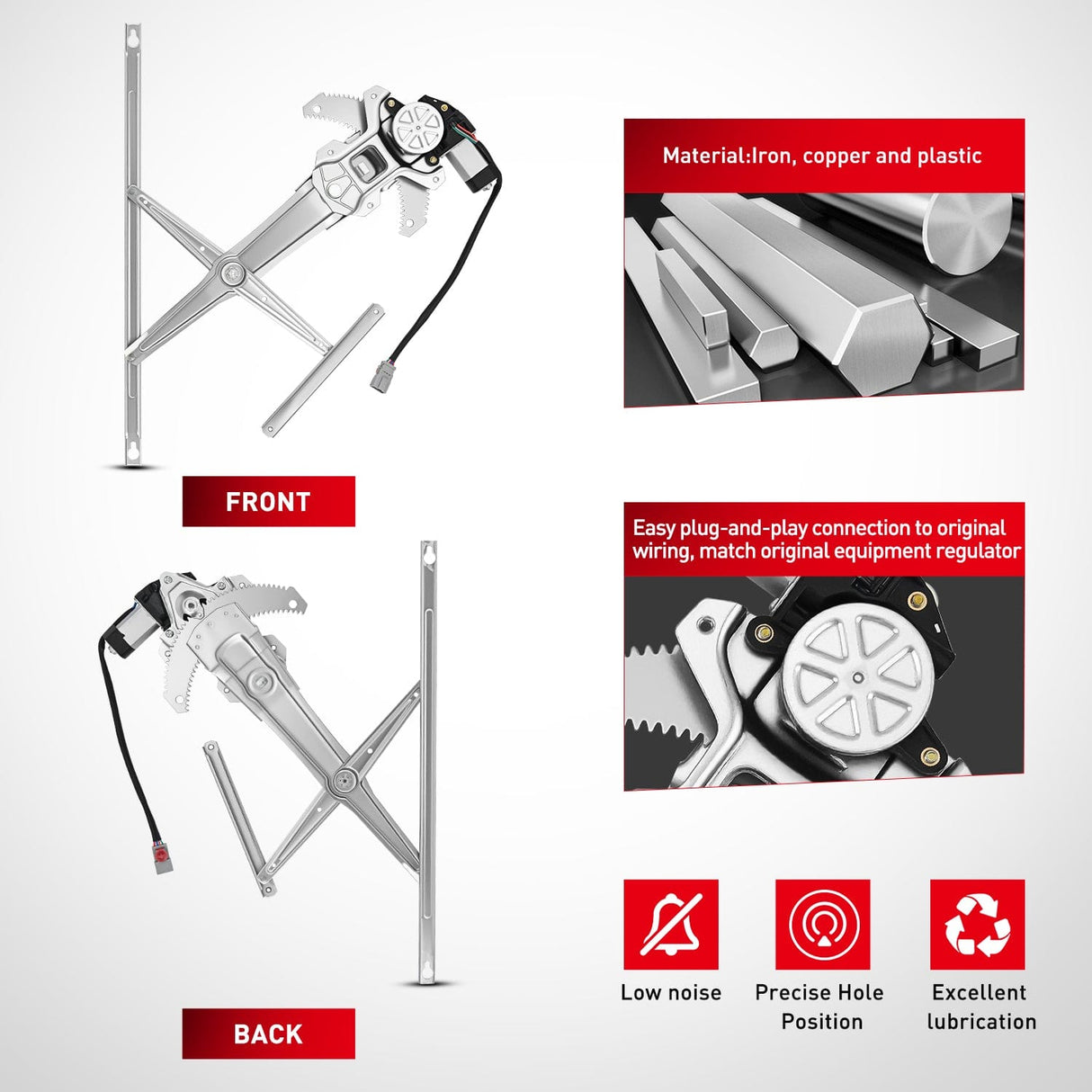 FRONT

BACK

Material:Iron, copper and plastic

Easy plug-and-play connection to original wiring, match original equipment regulator

Low noise

Precise Hole Position

Excellent lubrication