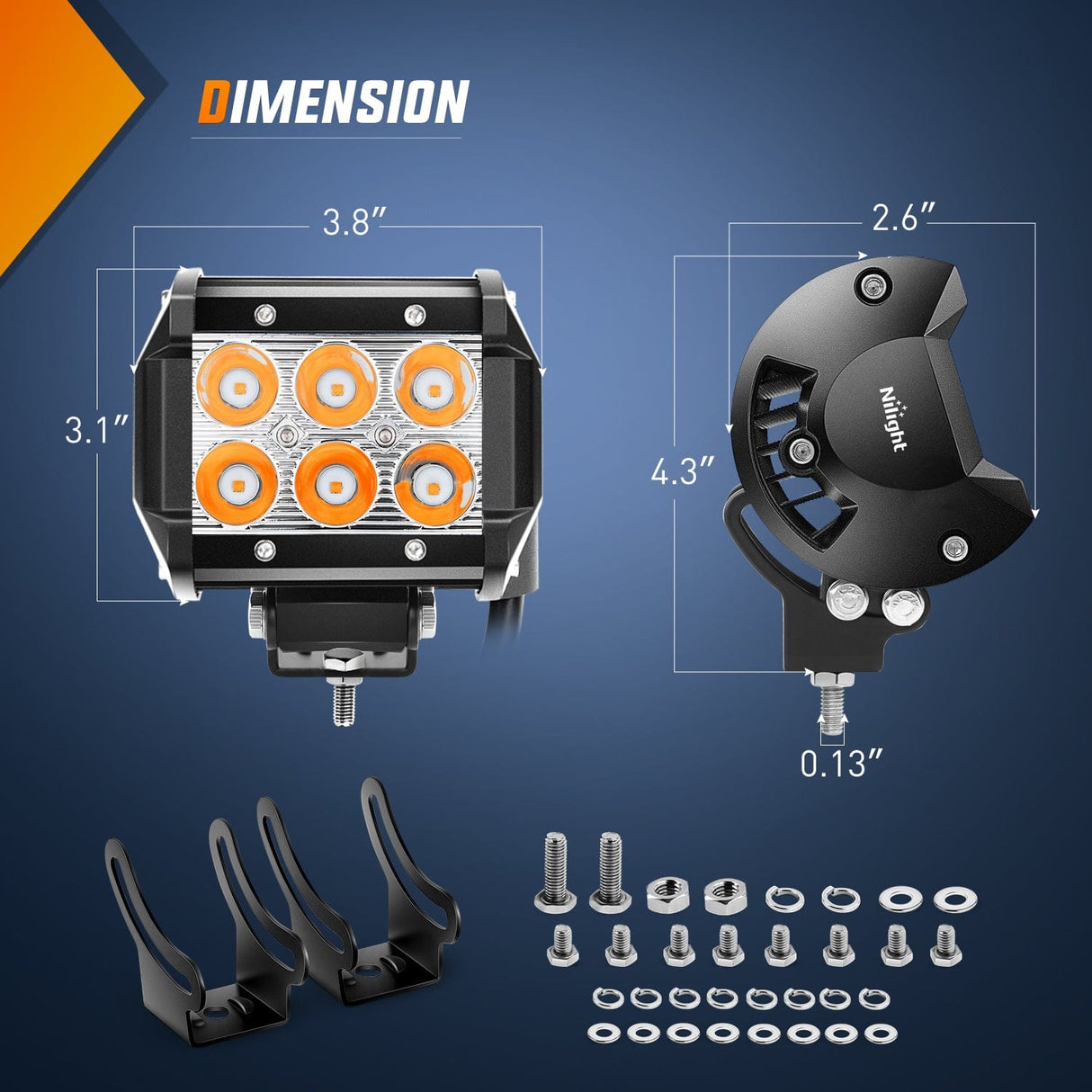 DIMENSION

3.8″

3.1″

2.6″

4.3″

Nilight

0.13″