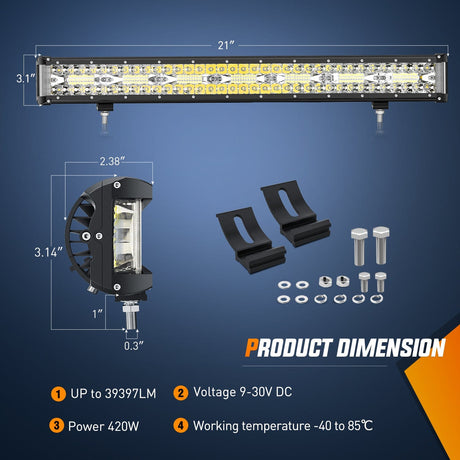 21″

3.1″

2.38″

3.14″

1″

0.3″

PRODUCT DIMENSION

1 UP to 39397LM

2 Voltage 9-30V DC

3 Power 420W

4 Working temperature -40 to 85℃