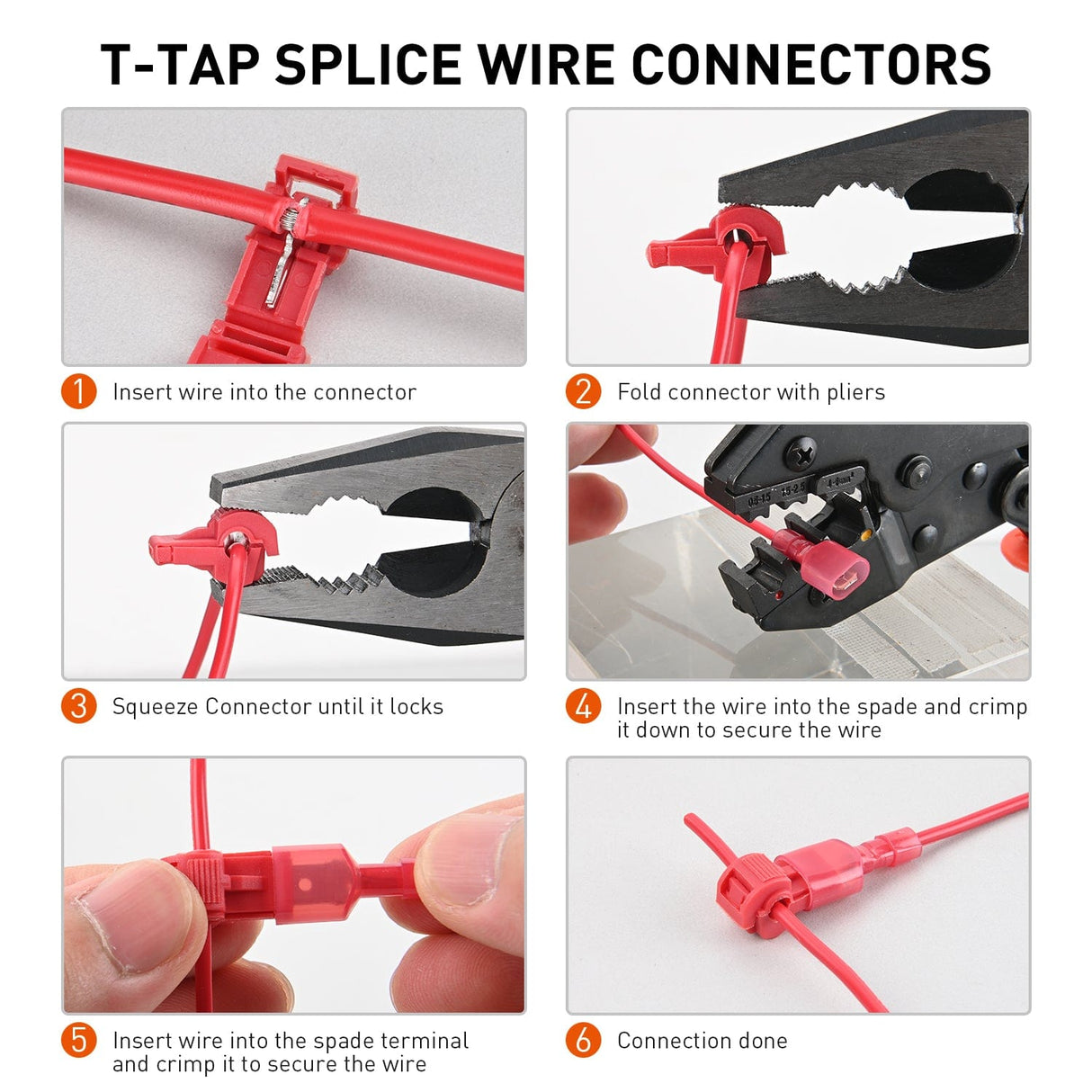 T-TAP SPLICE WIRE CONNECTORS

1 Insert wire into the connector

2 Fold connector with pliers

3 Squeeze Connector until it locks

0.5-1.5 1.5-2.5 4-6mm²

4 Insert the wire into the spade and crimp it down to secure the wire

5 Insert wire into the spade terminal and crimp it to secure the wire

6 Connection done