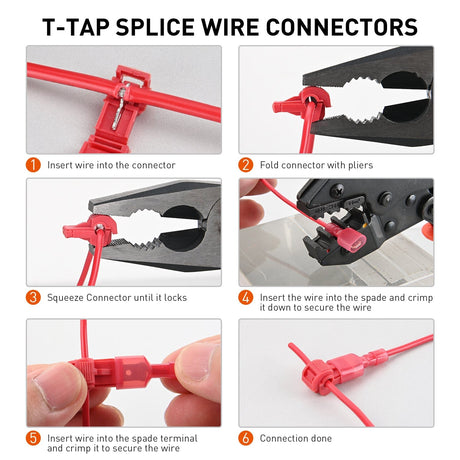 T-TAP SPLICE WIRE CONNECTORS

1 Insert wire into the connector

2 Fold connector with pliers

3 Squeeze Connector until it locks

4 Insert the wire into the spade and crimp it down to secure the wire

5 Insert wire into the spade terminal and crimp it to secure the wire

6 Connection done