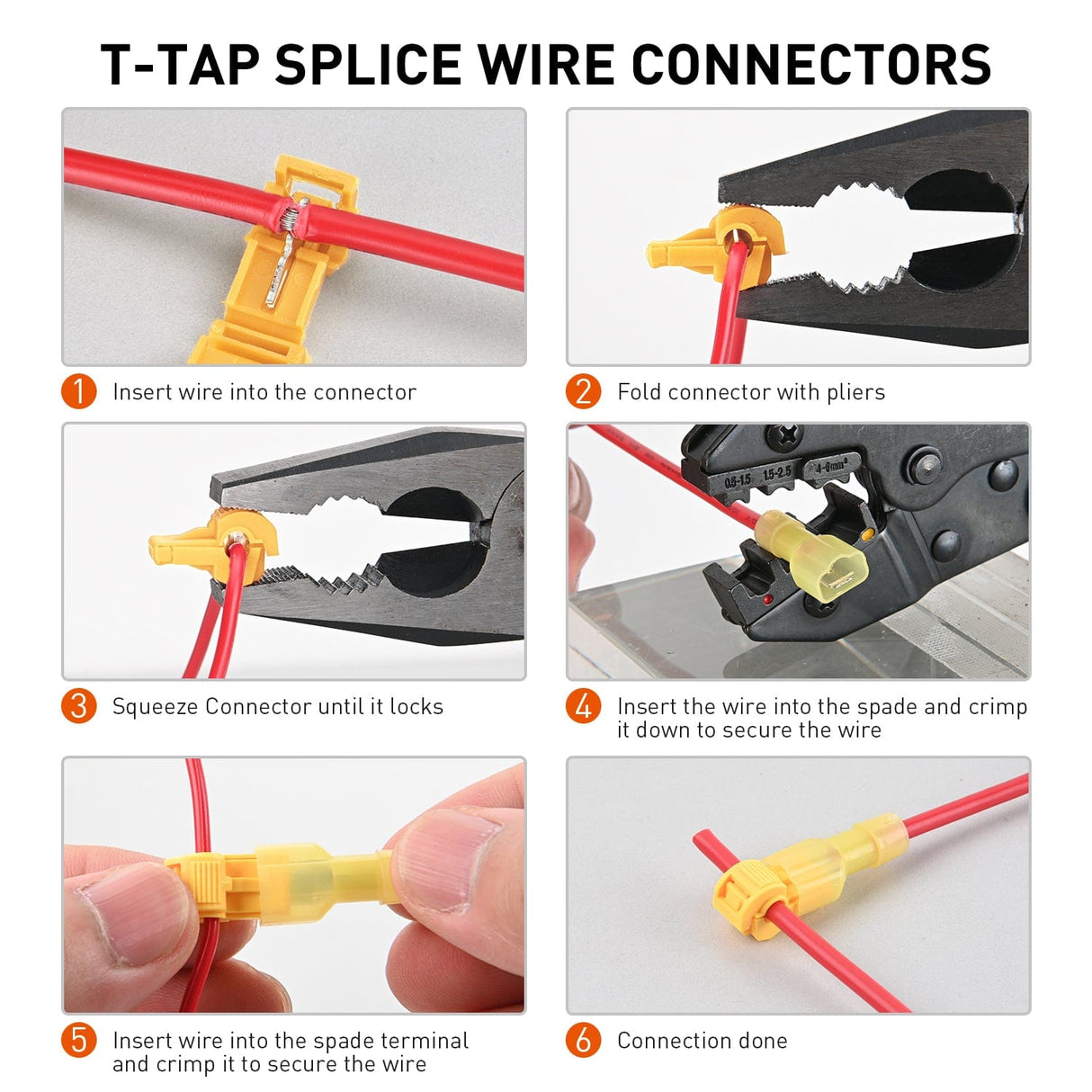 T-TAP SPLICE WIRE CONNECTORS

1 Insert wire into the connector

2 Fold connector with pliers

0.5-1.5 1.5-2.5 4-6mm²

3 Squeeze Connector until it locks

4 Insert the wire into the spade and crimp it down to secure the wire

5 Insert wire into the spade terminal and crimp it to secure the wire

6 Connection done