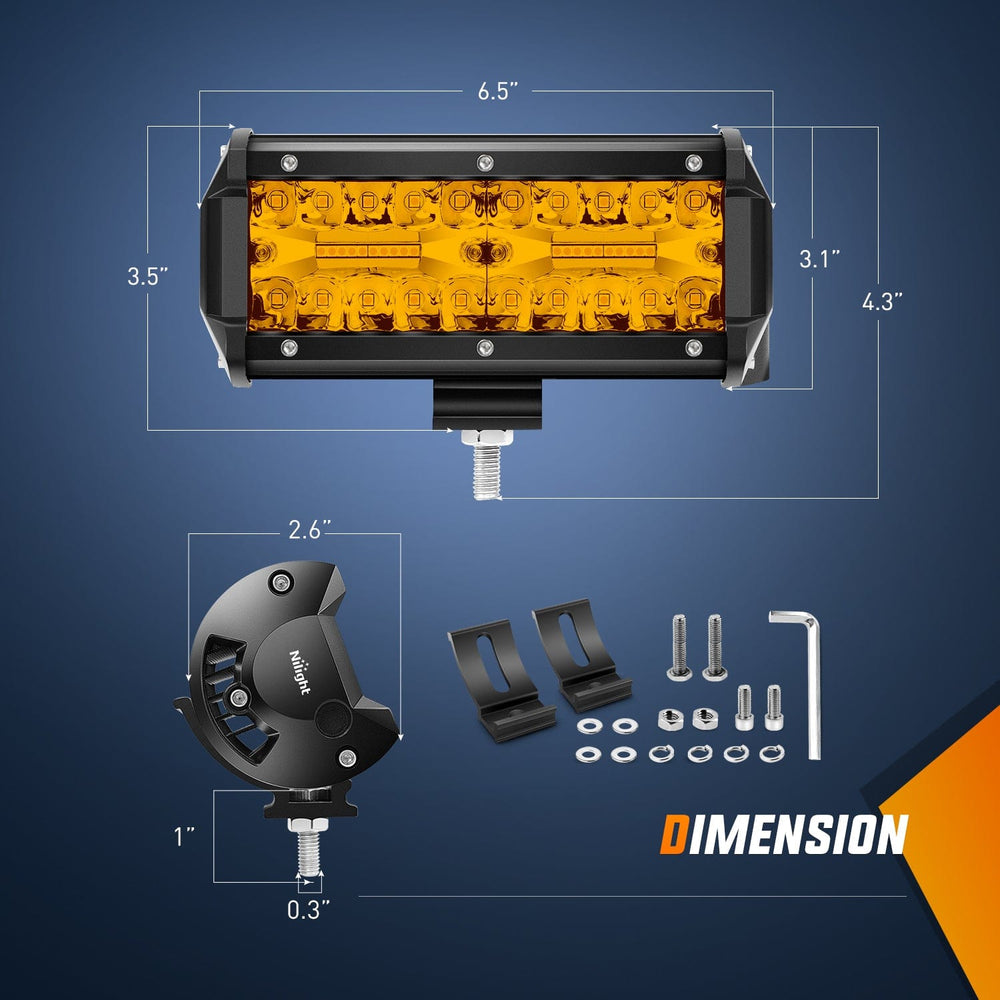 6.5"

3.5"

3.1"

4.3"

2.6"

Nilight

1"

0.3"

DIMENSION