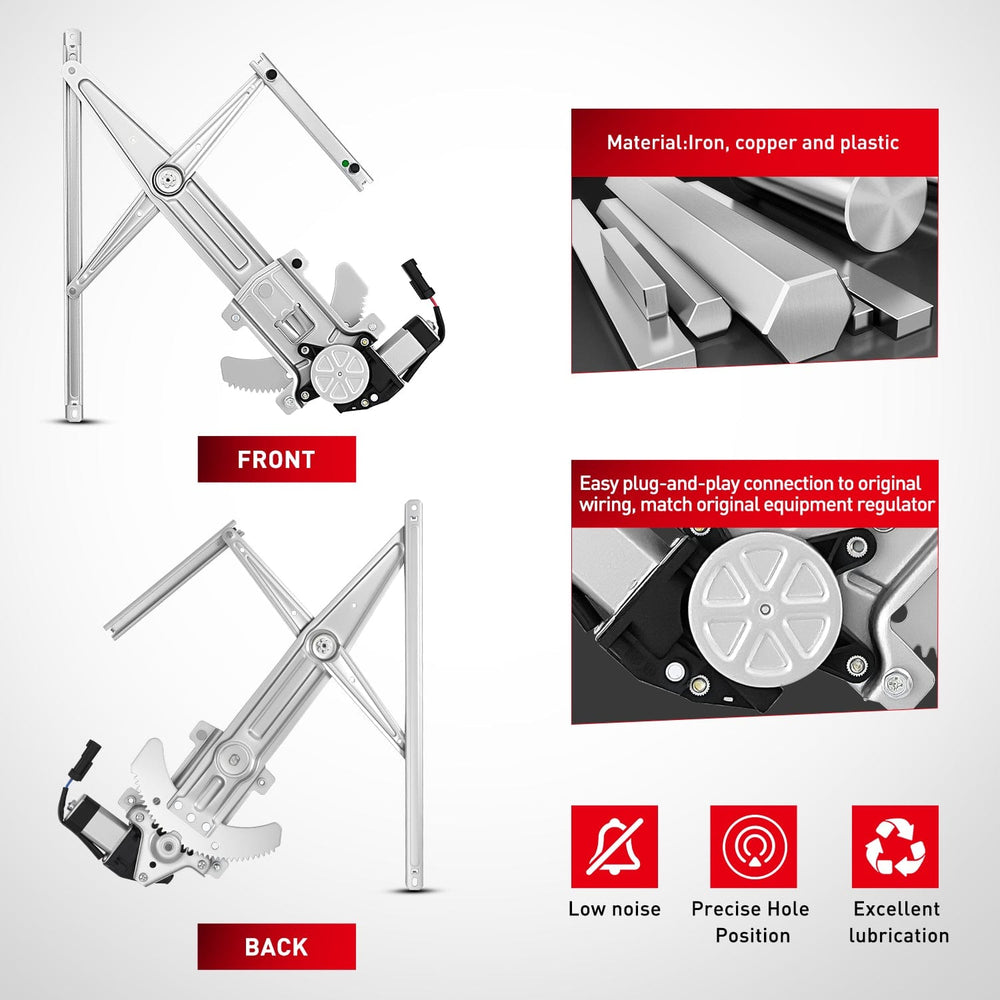 FRONT

BACK

Material:Iron, copper and plastic

Easy plug-and-play connection to original wiring, match original equipment regulator

Low noise

Precise Hole Position

Excellent lubrication