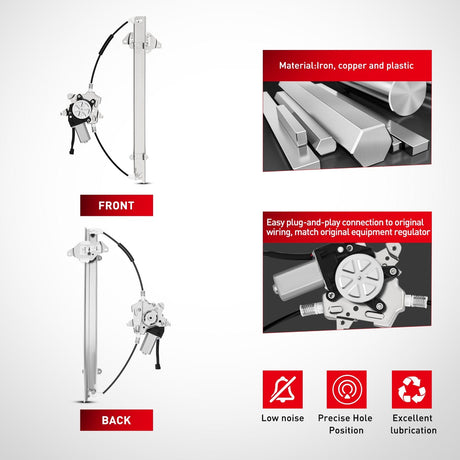 FRONT

BACK

Material:Iron, copper and plastic

Easy plug-and-play connection to original wiring, match original equipment regulator

Low noise

Precise Hole Position

Excellent lubrication