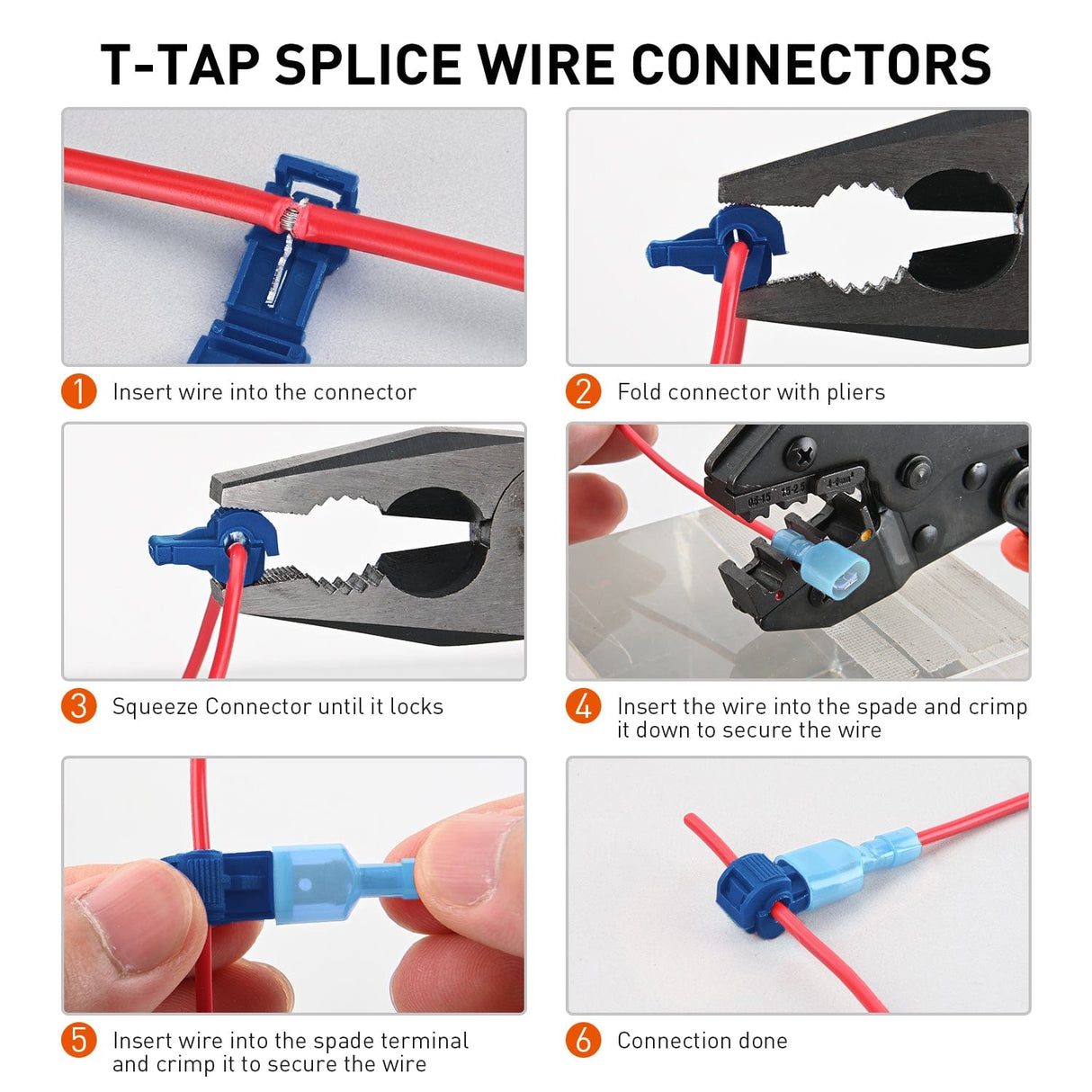 T-TAP SPLICE WIRE CONNECTORS

1 Insert wire into the connector

2 Fold connector with pliers

3 Squeeze Connector until it locks

0.5-1.5 1.5-2.5 4-6mm²

4 Insert the wire into the spade and crimp it down to secure the wire

5 Insert wire into the spade terminal and crimp it to secure the wire

6 Connection done