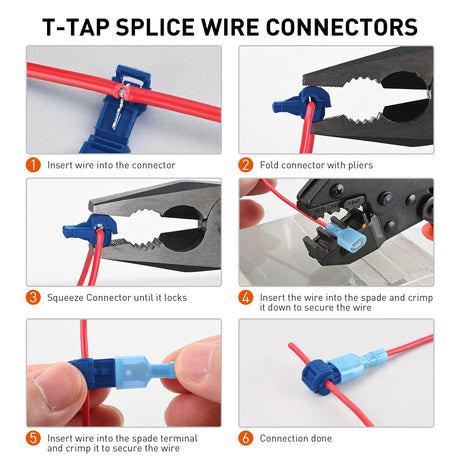 T-TAP SPLICE WIRE CONNECTORS

1 Insert wire into the connector

2 Fold connector with pliers

3 Squeeze Connector until it locks

4 Insert the wire into the spade and crimp it down to secure the wire

5 Insert wire into the spade terminal and crimp it to secure the wire

6 Connection done