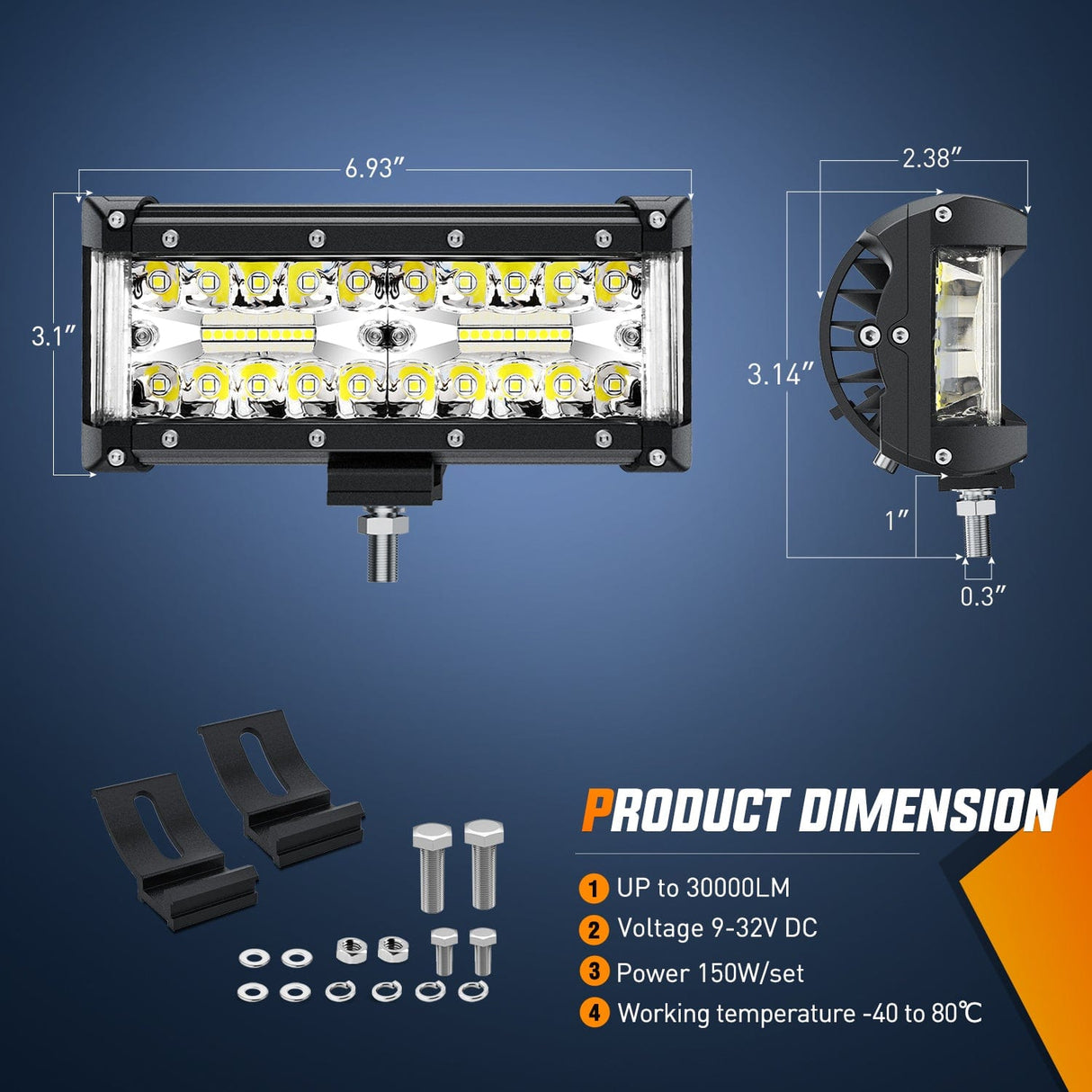 6.93″

3.1″

2.38″

3.14″

1″

0.3″

PRODUCT DIMENSION

1 UP to 30000LM

2 Voltage 9-32V DC

3 Power 150W/set

4 Working temperature -40 to 80℃