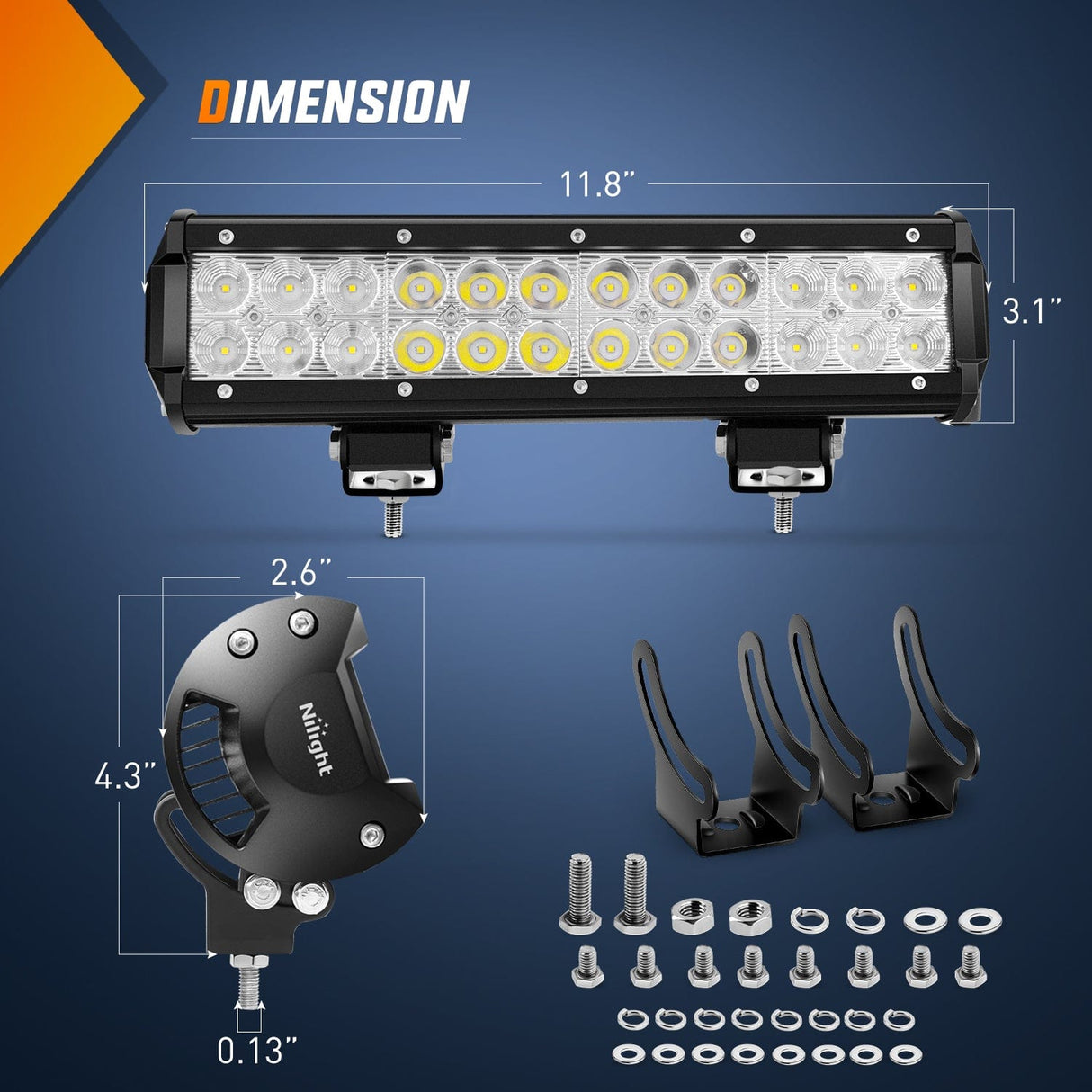 DIMENSION

11.8"

3.1"

2.6"

4.3"

Nilight

0.13"