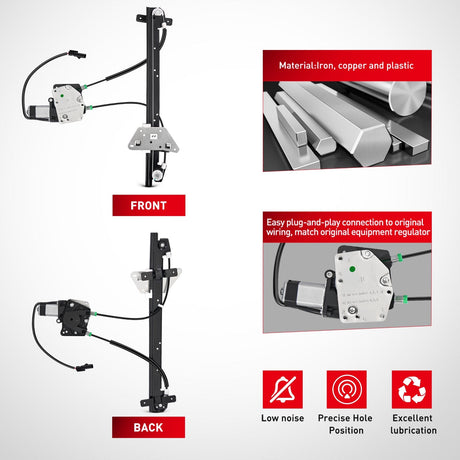 FRONT

BACK

Material:Iron, copper and plastic

Easy plug-and-play connection to original wiring, match original equipment regulator

Low noise

Precise Hole Position

Excellent lubrication