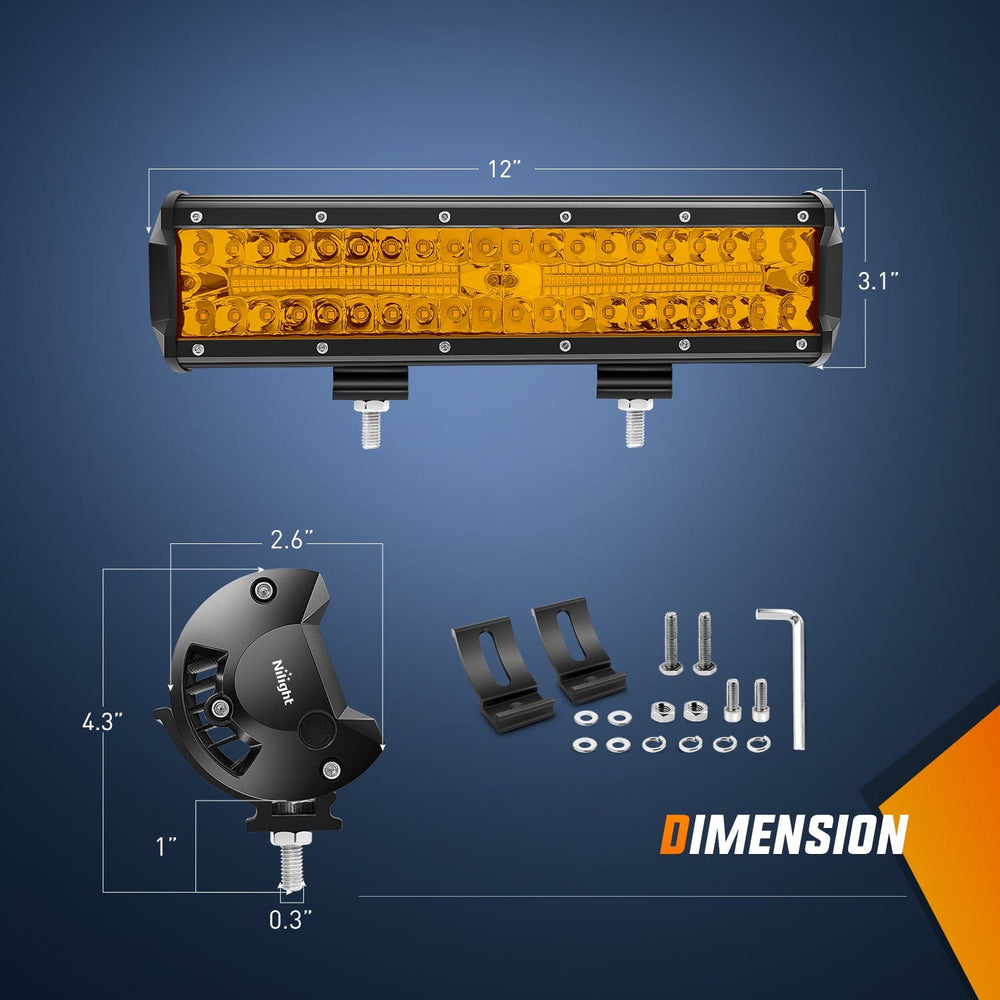 12"

3.1"

2.6"

4.3"

Nilight

1"

0.3"

DIMENSION