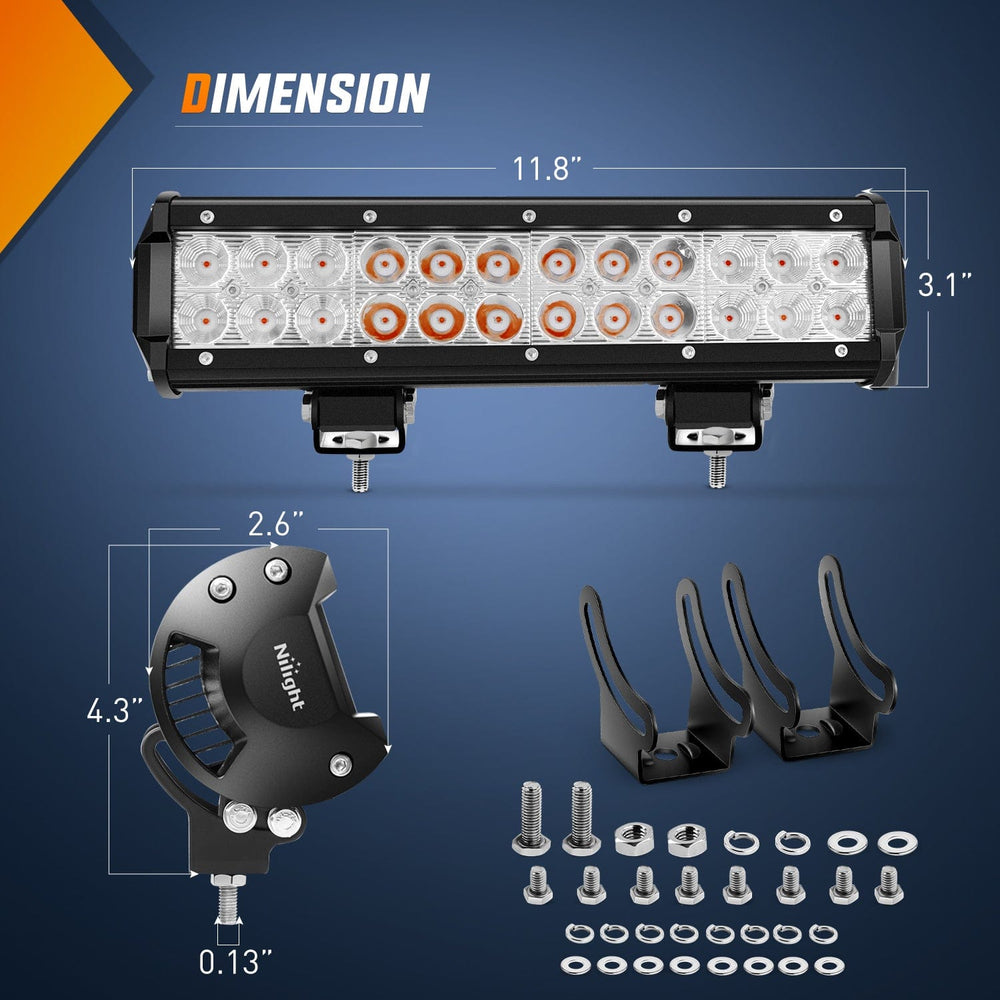 DIMENSION

11.8"

3.1"

2.6"

4.3"

Nilight

0.13"