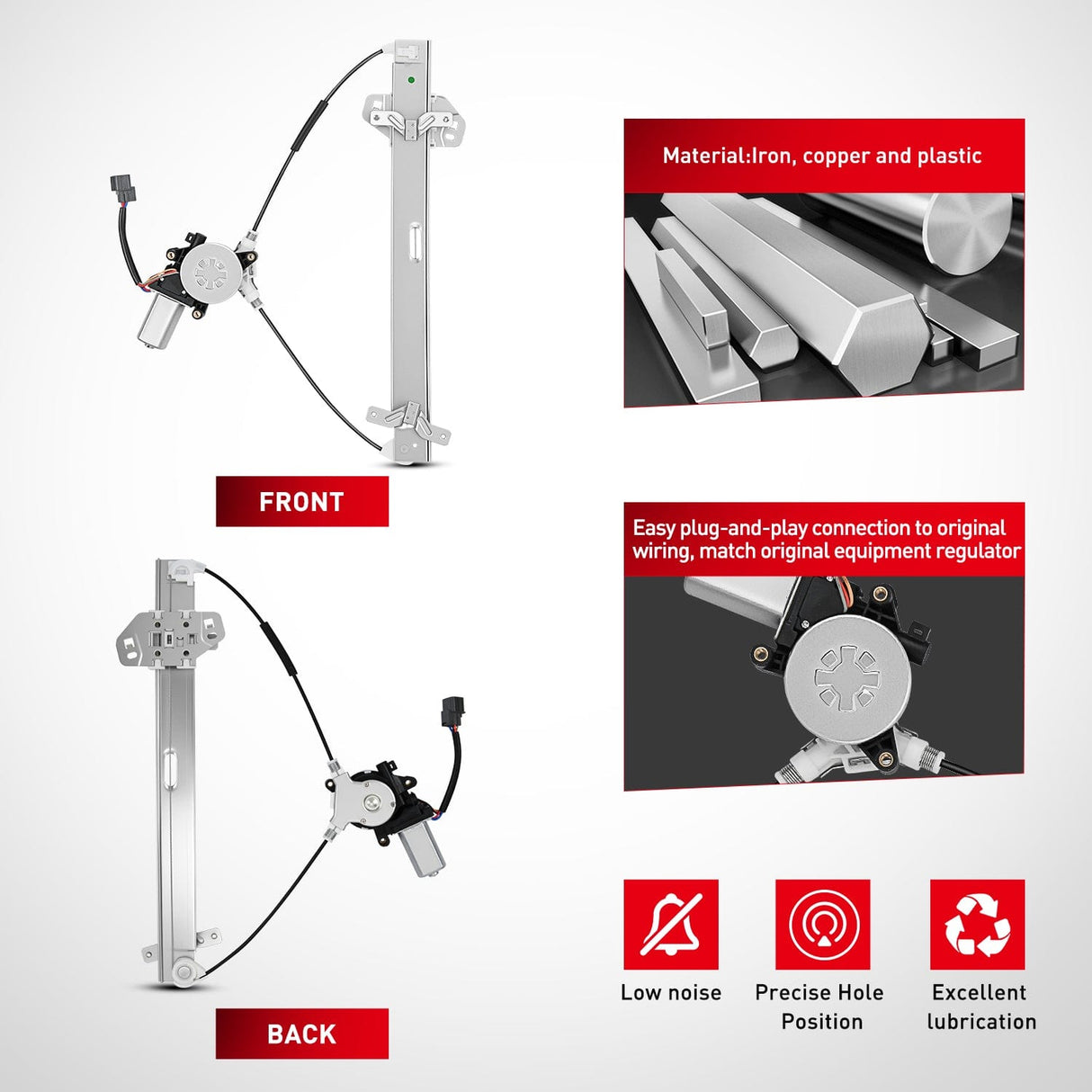 FRONT

BACK

Material:Iron, copper and plastic

Easy plug-and-play connection to original wiring, match original equipment regulator

Low noise

Precise Hole Position

Excellent lubrication