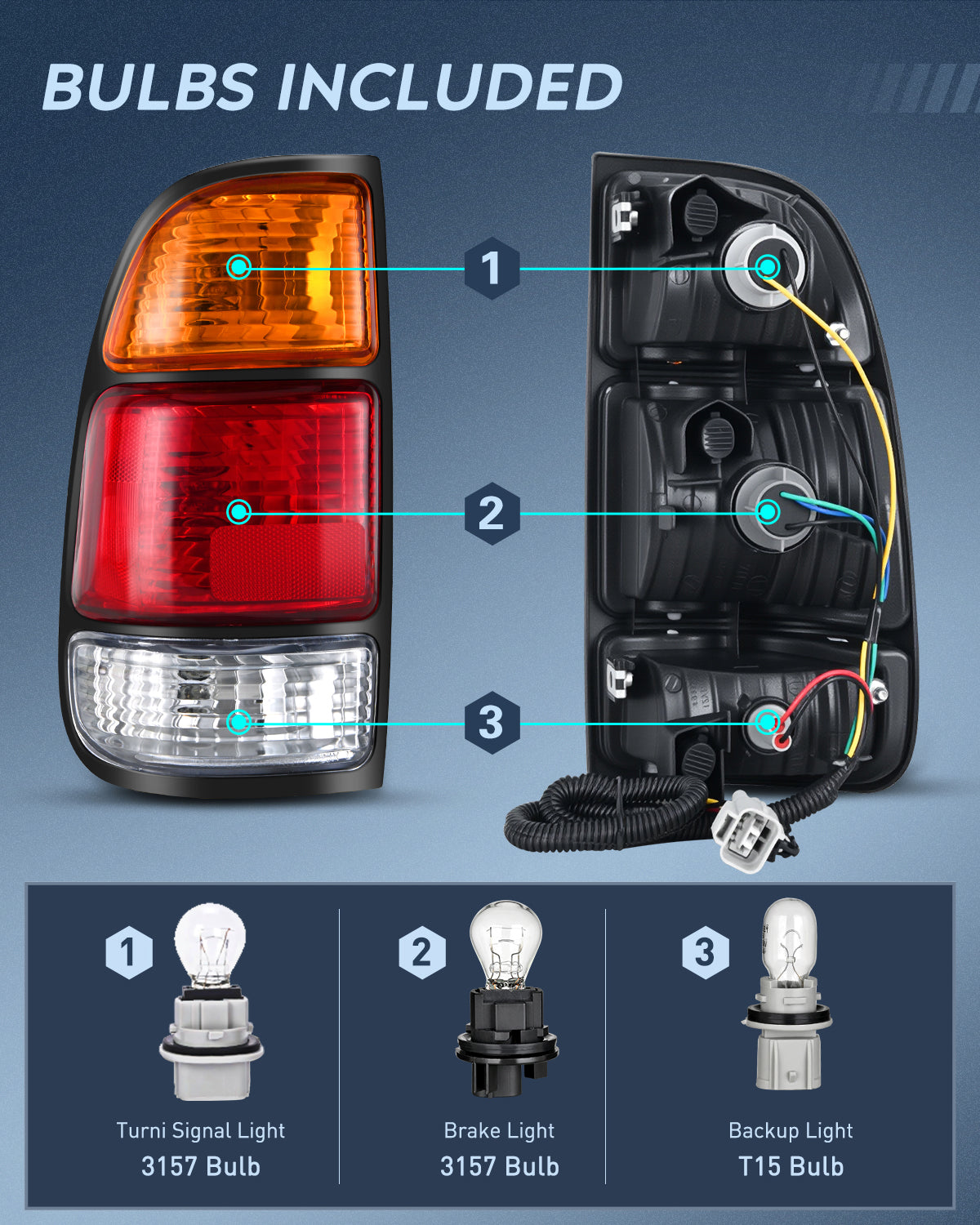 BULBS INCLUDED

1

2

3

1
Turni Signal Light
3157 Bulb

2
Brake Light
3157 Bulb

3
Backup Light
T15 Bulb