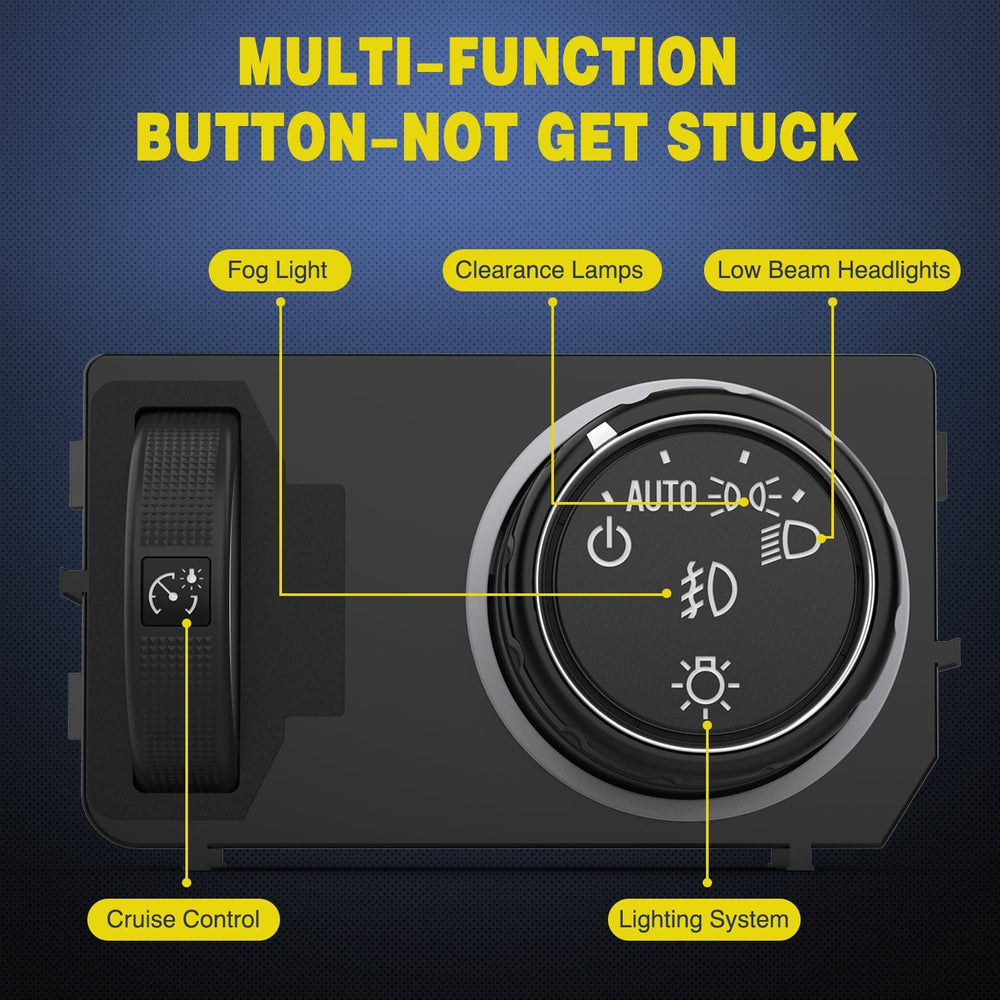 MULTI-FUNCTION
BUTTON-NOT GET STUCK

Fog Light

Clearance Lamps

Low Beam Headlights

AUTO

Cruise Control

Lighting System