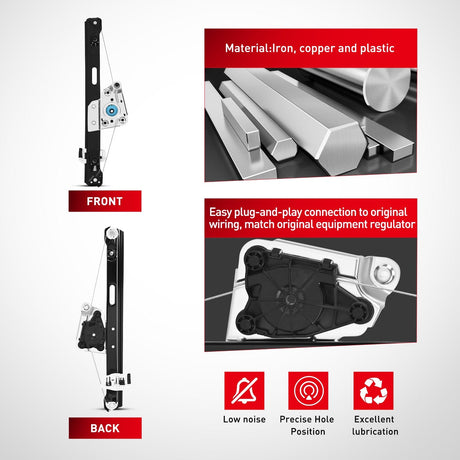 FRONT

BACK

Material:Iron, copper and plastic

Easy plug-and-play connection to original wiring, match original equipment regulator

Low noise

Precise Hole Position

Excellent lubrication