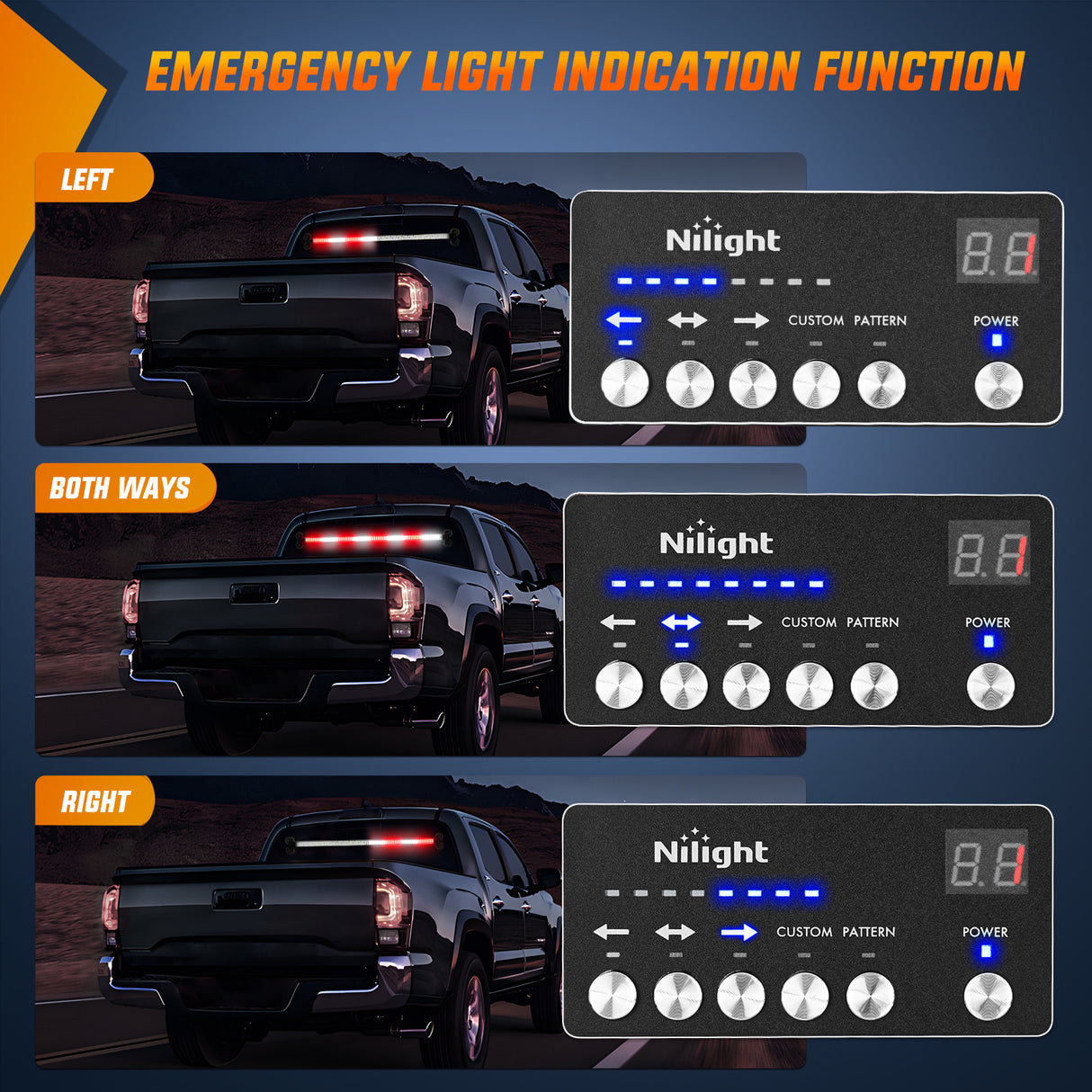 EMERGENCY LIGHT INDICATION FUNCTION

LEFT

Nilight

1

CUSTOM PATTERN

POWER

BOTH WAYS

Nilight

1

CUSTOM PATTERN

POWER

RIGHT

Nilight

1

CUSTOM PATTERN

POWER