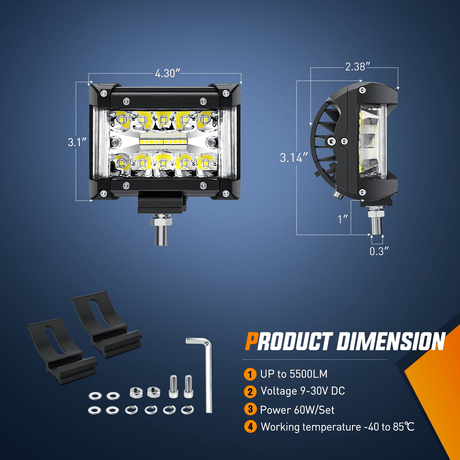 4.30″

3.1″

2.38″

3.14″

1″

0.3″

PRODUCT DIMENSION

1 UP to 5500LM
2 Voltage 9-30V DC
3 Power 60W/Set
4 Working temperature -40 to 85℃