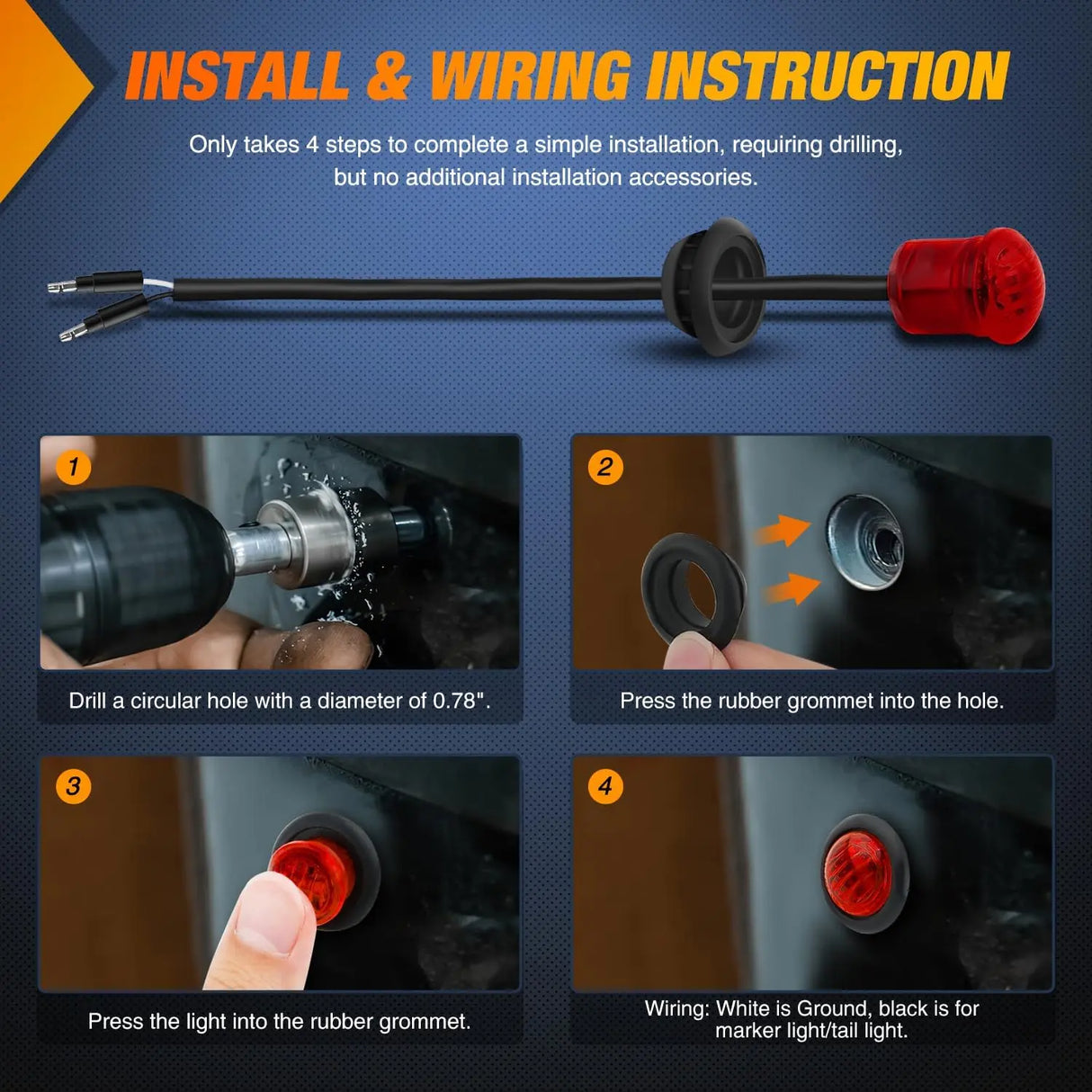 INSTALL & WIRING INSTRUCTION

Only takes 4 steps to complete a simple installation, requiring drilling, but no additional installation accessories.

1

Drill a circular hole with a diameter of 0.78".

2

Press the rubber grommet into the hole.

3

Press the light into the rubber grommet.

4

Wiring: White is Ground, black is for marker light/tail light.