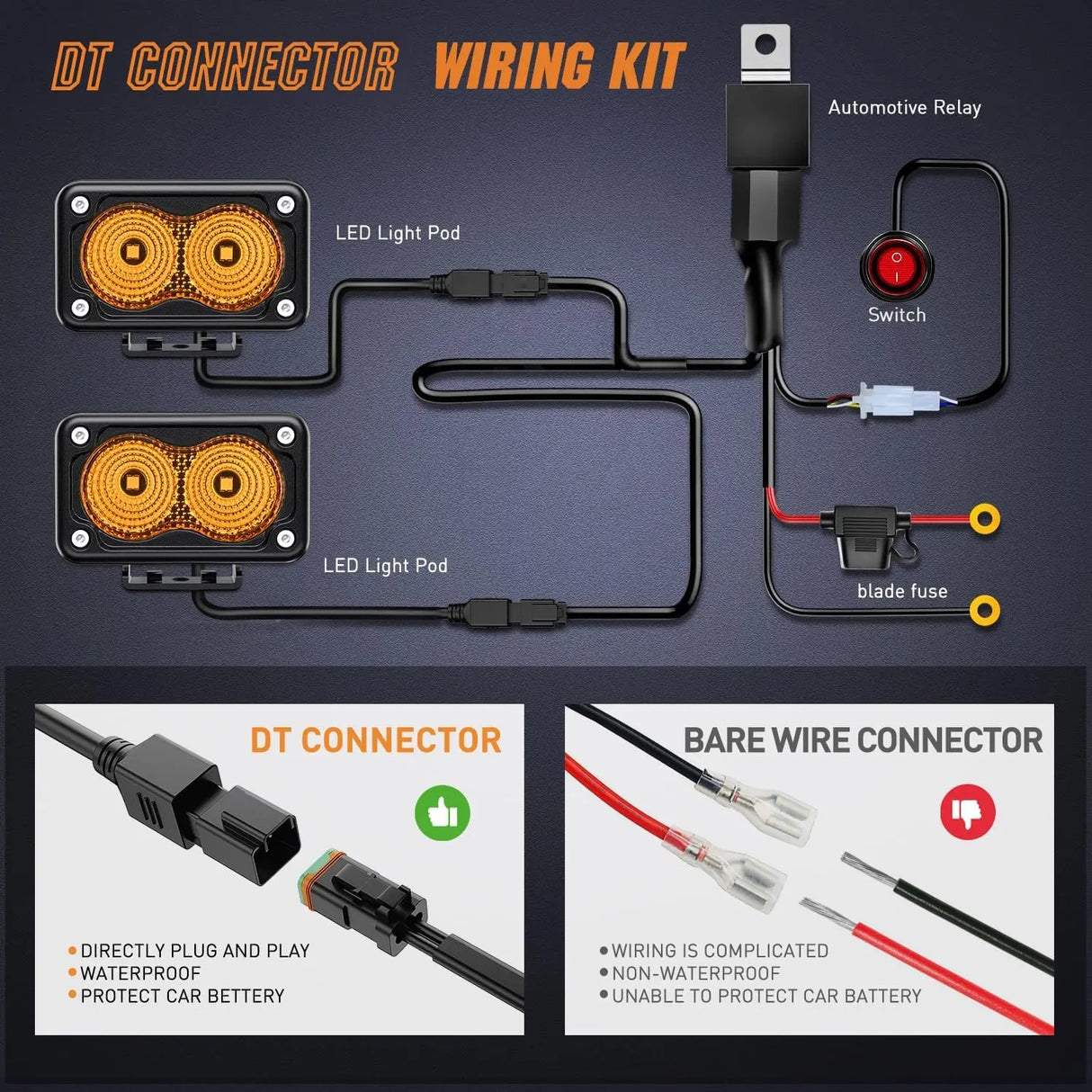 DT CONNECTOR WIRING KIT

Automotive Relay

LED Light Pod

Switch

LED Light Pod

blade fuse

DT CONNECTOR

• DIRECTLY PLUG AND PLAY
• WATERPROOF
• PROTECT CAR BETTERY

BARE WIRE CONNECTOR

• WIRING IS COMPLICATED
• NON-WATERPROOF
• UNABLE TO PROTECT CAR BATTERY