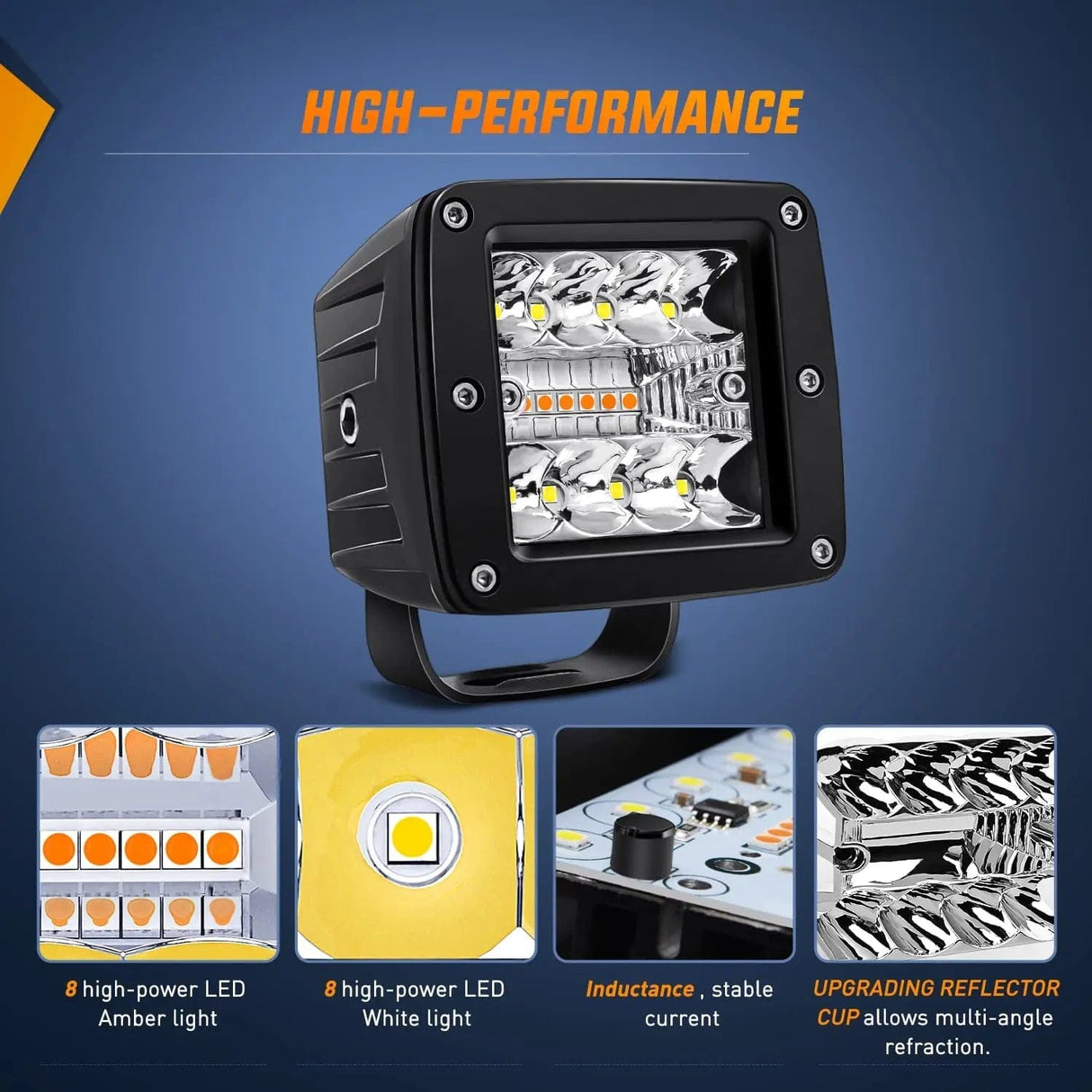 HIGH-PERFORMANCE

8 high-power LED Amber light

8 high-power LED White light

Inductance , stable current

UPGRADING REFLECTOR CUP allows multi-angle refraction.