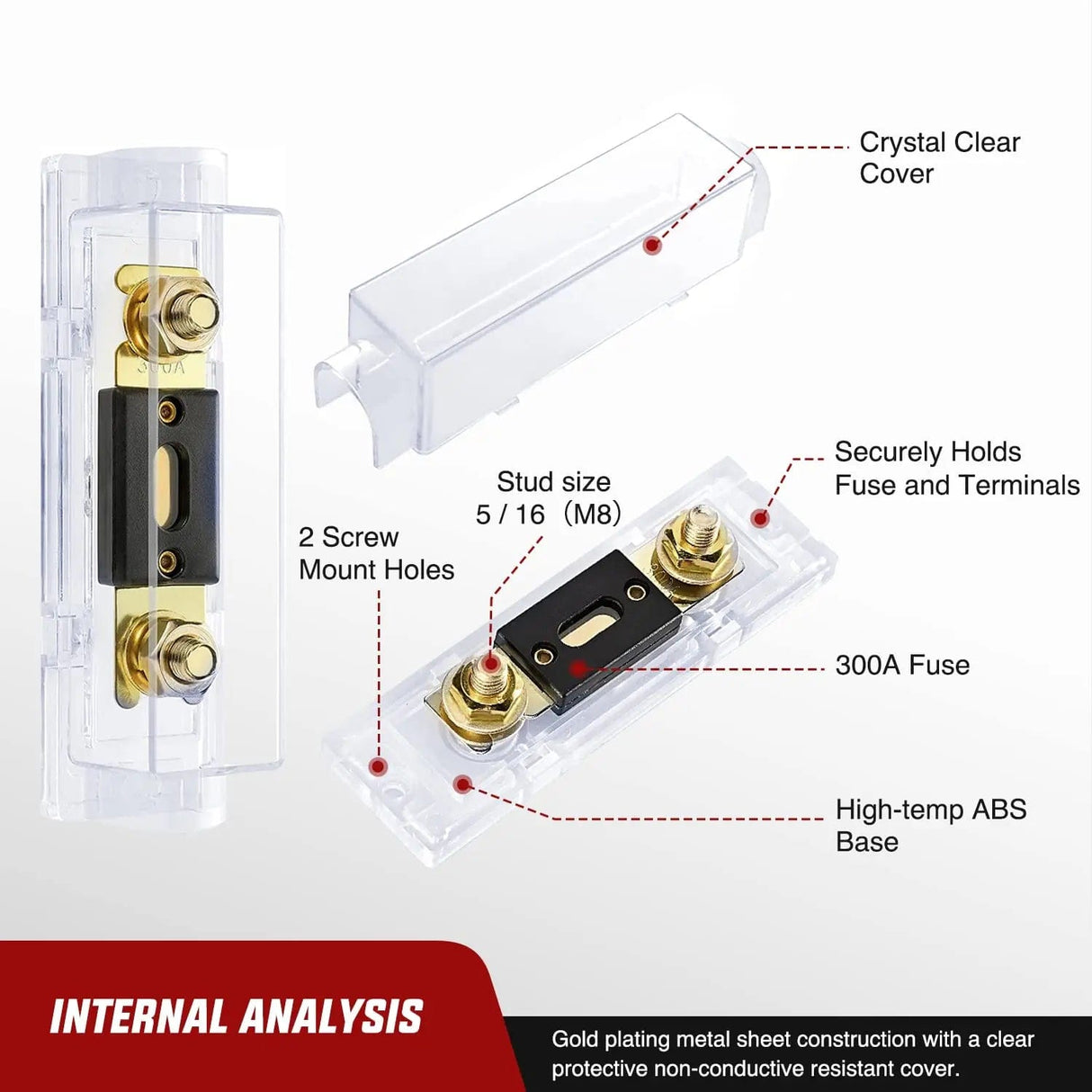 300A

Crystal Clear Cover

Securely Holds Fuse and Terminals

Stud size 5 / 16 （M8）

2 Screw Mount Holes

300A Fuse

High-temp ABS Base

INTERNAL ANALYSIS

Gold plating metal sheet construction with a clear protective non-conductive resistant cover.