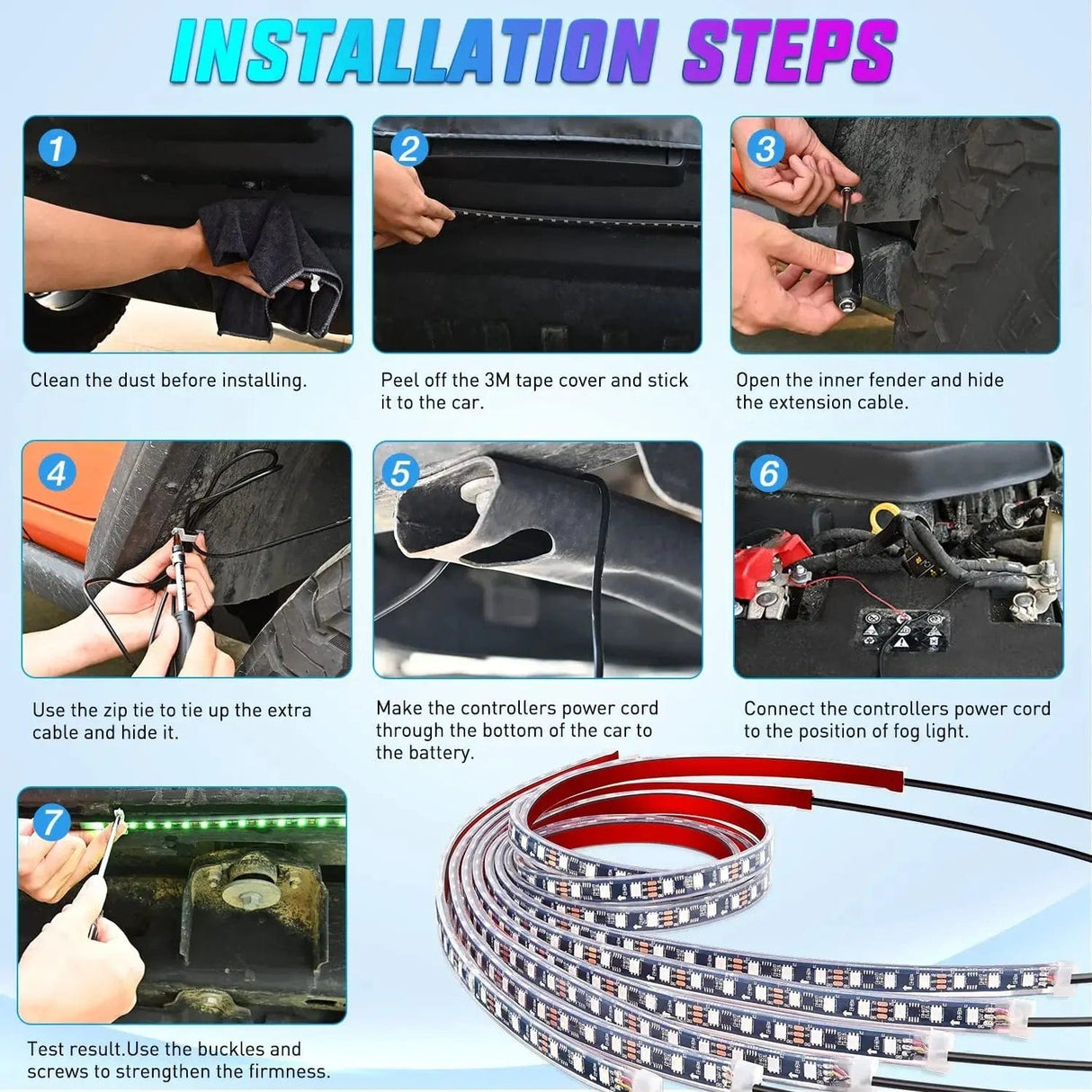 INSTALLATION STEPS

1

Clean the dust before installing.

2

Peel off the 3M tape cover and stick it to the car.

3

Open the inner fender and hide the extension cable.

4

Use the zip tie to tie up the extra cable and hide it.

5

Make the controllers power cord through the bottom of the car to the battery.

6

Connect the controllers power cord to the position of fog light.

7

Test result.Use the buckles and screws to strengthen the firmness.