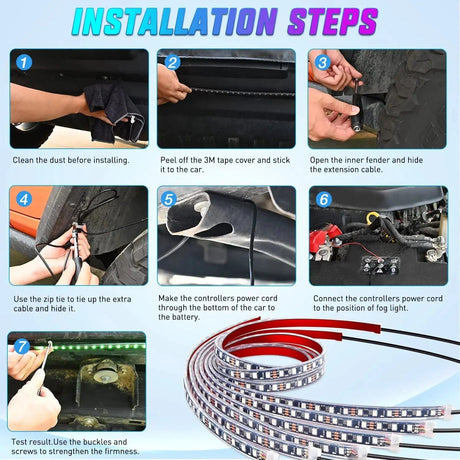 INSTALLATION STEPS

1

Clean the dust before installing.

2

Peel off the 3M tape cover and stick it to the car.

3

Open the inner fender and hide the extension cable.

4

Use the zip tie to tie up the extra cable and hide it.

5

Make the controllers power cord through the bottom of the car to the battery.

6

Connect the controllers power cord to the position of fog light.

7

Test result.Use the buckles and screws to strengthen the firmness.