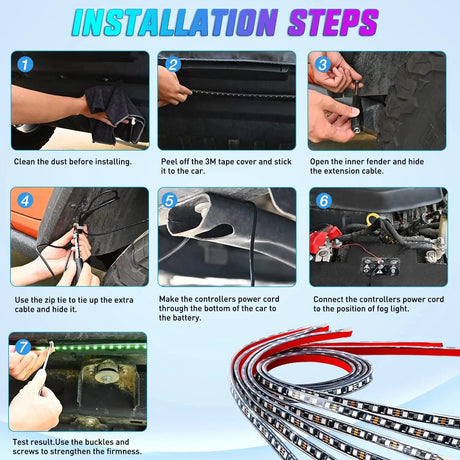 INSTALLATION STEPS

1

Clean the dust before installing.

2

Peel off the 3M tape cover and stick it to the car.

3

Open the inner fender and hide the extension cable.

4

Use the zip tie to tie up the extra cable and hide it.

5

Make the controllers power cord through the bottom of the car to the battery.

6

Connect the controllers power cord to the position of fog light.

7

Test result.Use the buckles and screws to strengthen the firmness.