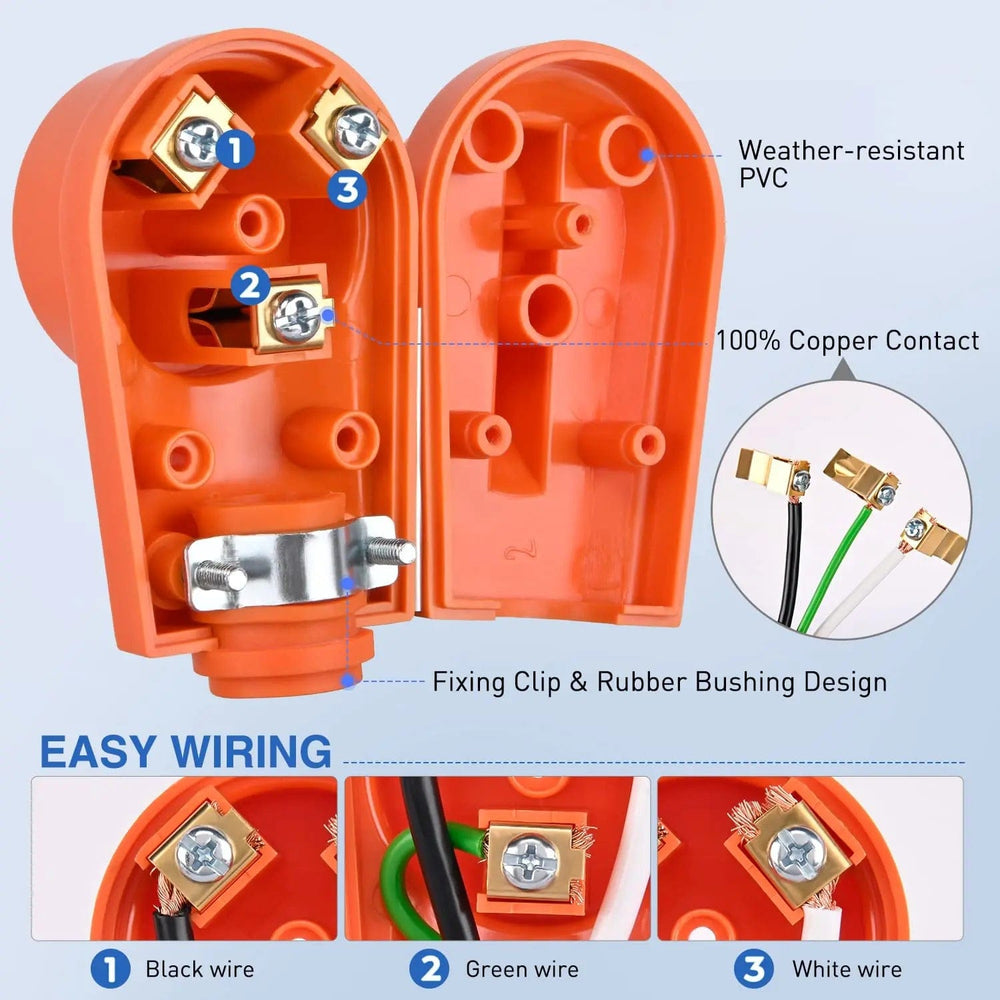 1
3
2
Weather-resistant PVC
100% Copper Contact
Fixing Clip & Rubber Bushing Design
EASY WIRING
1 Black wire
2 Green wire
3 White wire