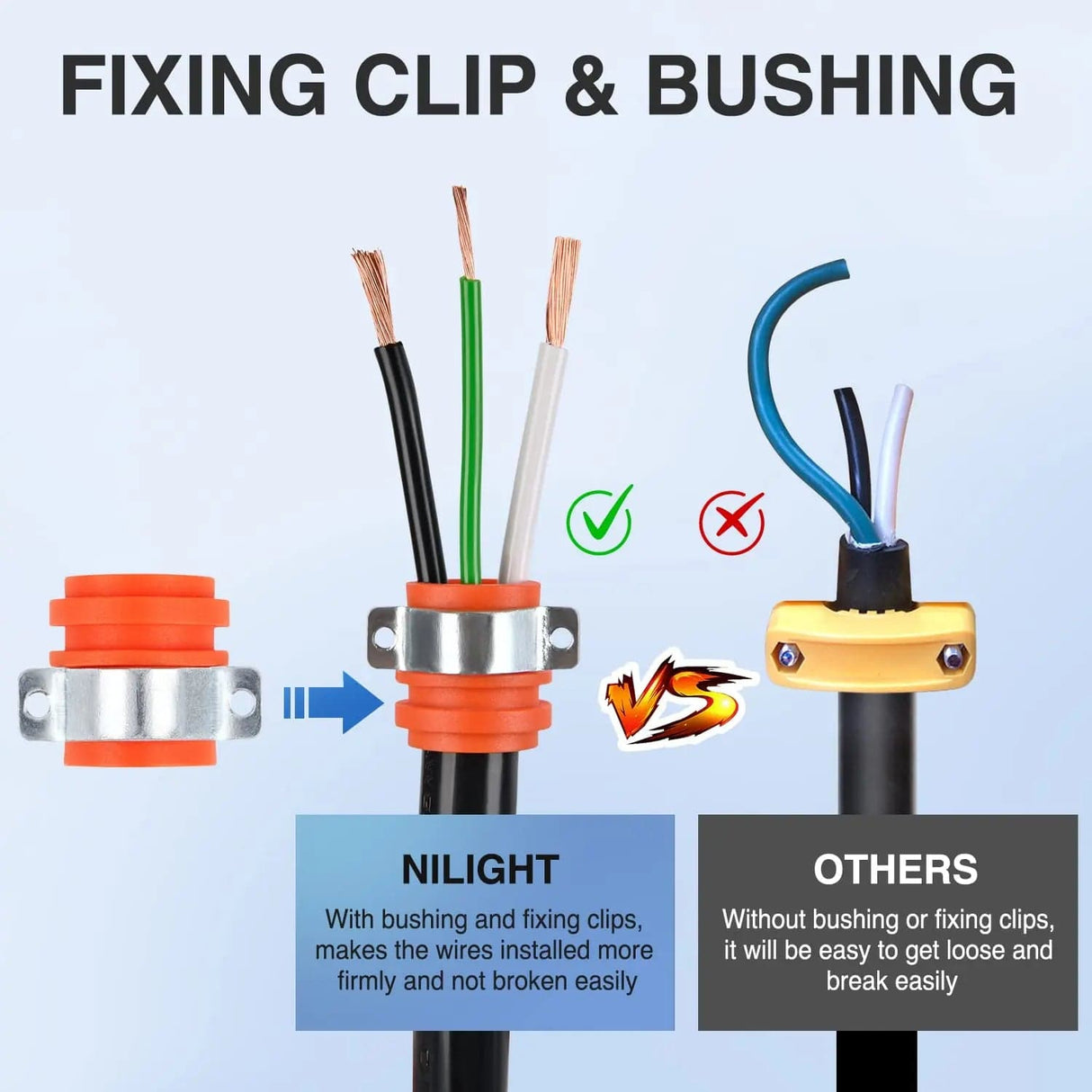 FIXING CLIP & BUSHING

VS

NILIGHT

With bushing and fixing clips, makes the wires installed more firmly and not broken easily

OTHERS

Without bushing or fixing clips, it will be easy to get loose and break easily