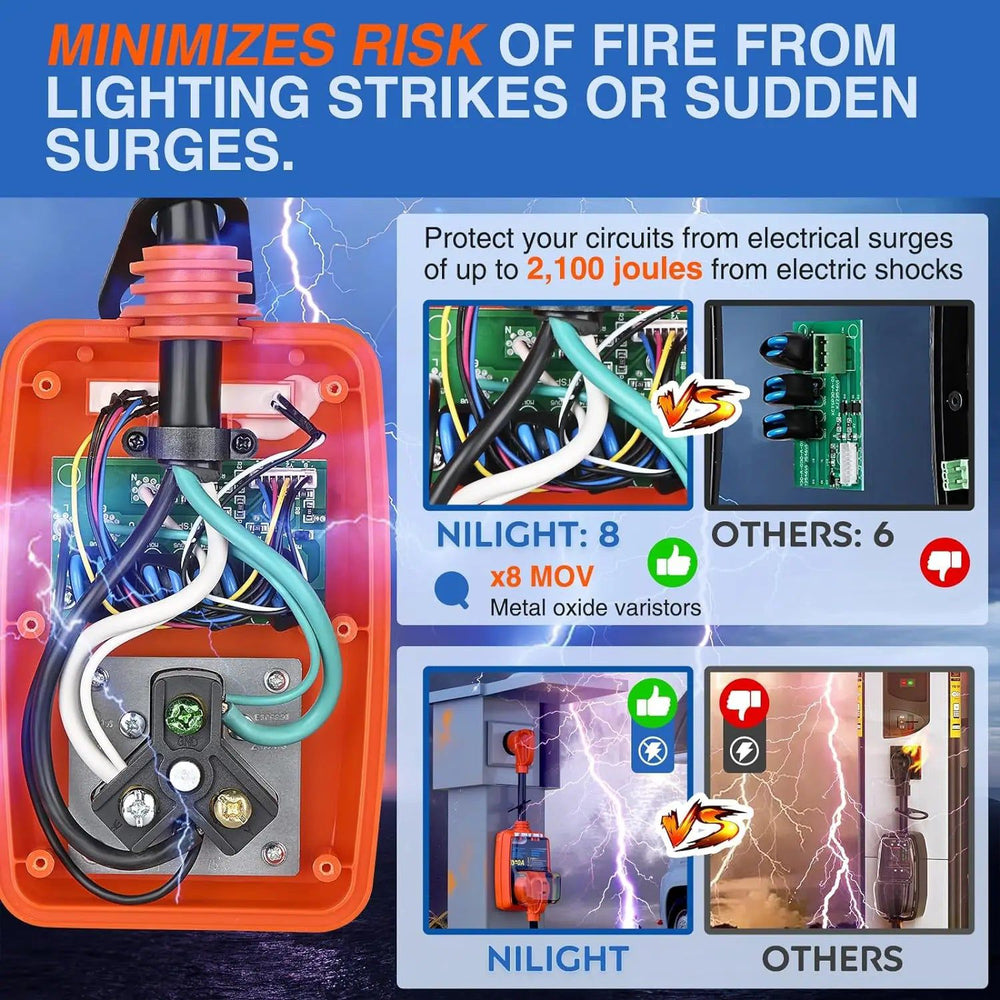 MINIMIZES RISK OF FIRE FROM LIGHTING STRIKES OR SUDDEN SURGES.

Protect your circuits from electrical surges of up to 2,100 joules from electric shocks

VS

NILIGHT: 8

OTHERS: 6

x8 MOV
Metal oxide varistors

VS

NILIGHT

OTHERS