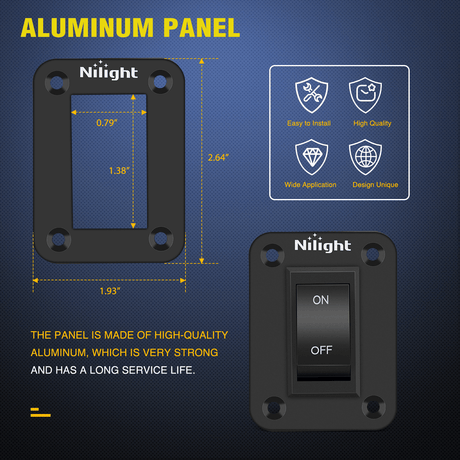 ALUMINUM PANEL

Nilight

0.79"

1.38"

2.64"

1.93"

Easy to Install

High Quality

Wide Application

Design Unique

Nilight

ON

OFF

THE PANEL IS MADE OF HIGH-QUALITY ALUMINUM, WHICH IS VERY STRONG AND HAS A LONG SERVICE LIFE.