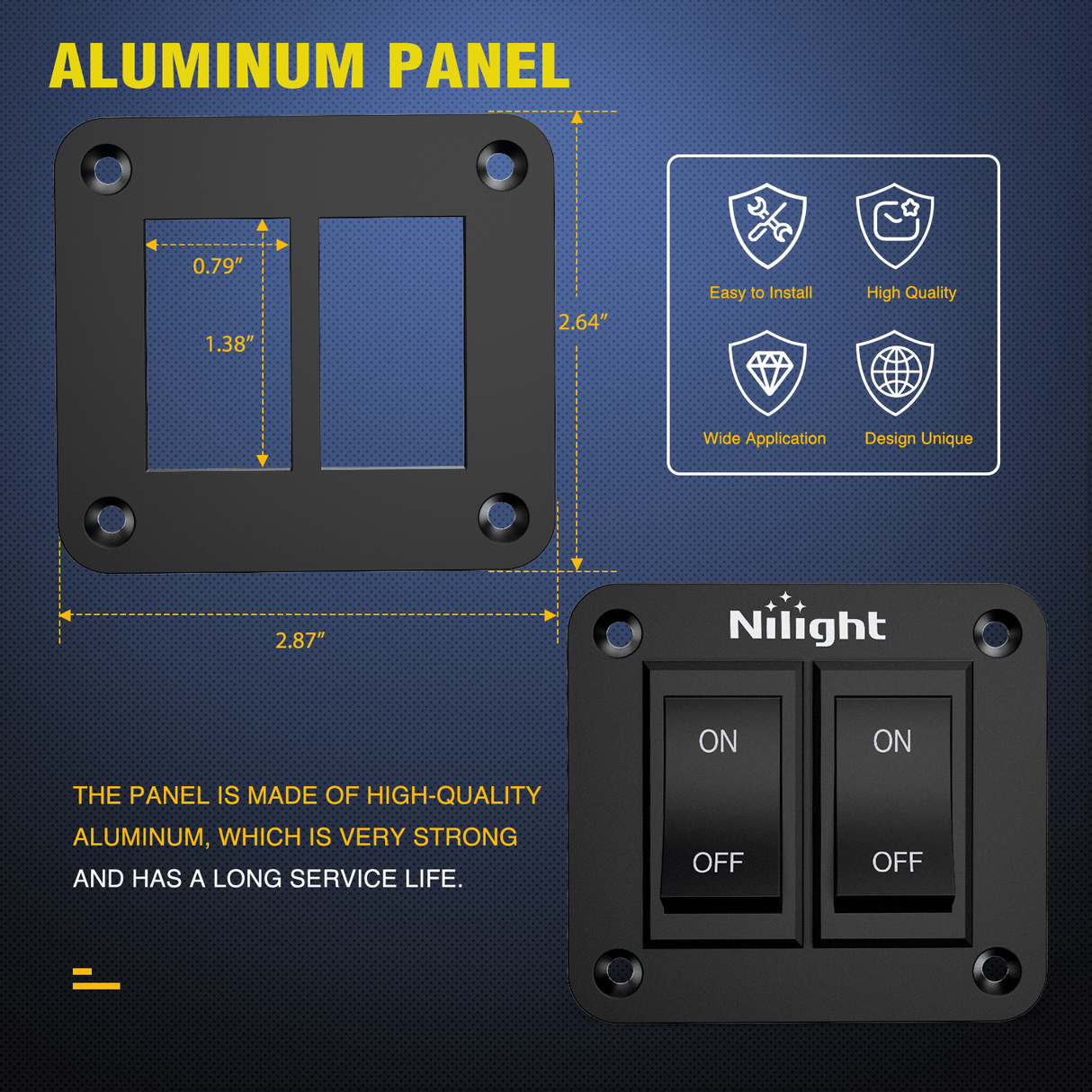 ALUMINUM PANEL

0.79″

1.38″

2.64″

2.87″

Easy to Install

High Quality

Wide Application

Design Unique

Nilight

ON

OFF

ON

OFF

THE PANEL IS MADE OF HIGH-QUALITY ALUMINUM, WHICH IS VERY STRONG AND HAS A LONG SERVICE LIFE.