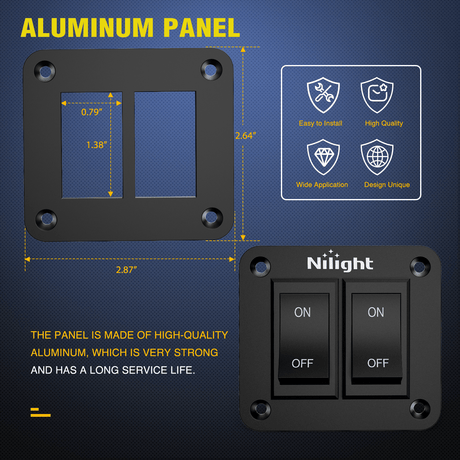 ALUMINUM PANEL

0.79"

1.38"

2.64"

2.87"

Easy to Install

High Quality

Wide Application

Design Unique

Nilight

ON

OFF

ON

OFF

THE PANEL IS MADE OF HIGH-QUALITY ALUMINUM, WHICH IS VERY STRONG AND HAS A LONG SERVICE LIFE.