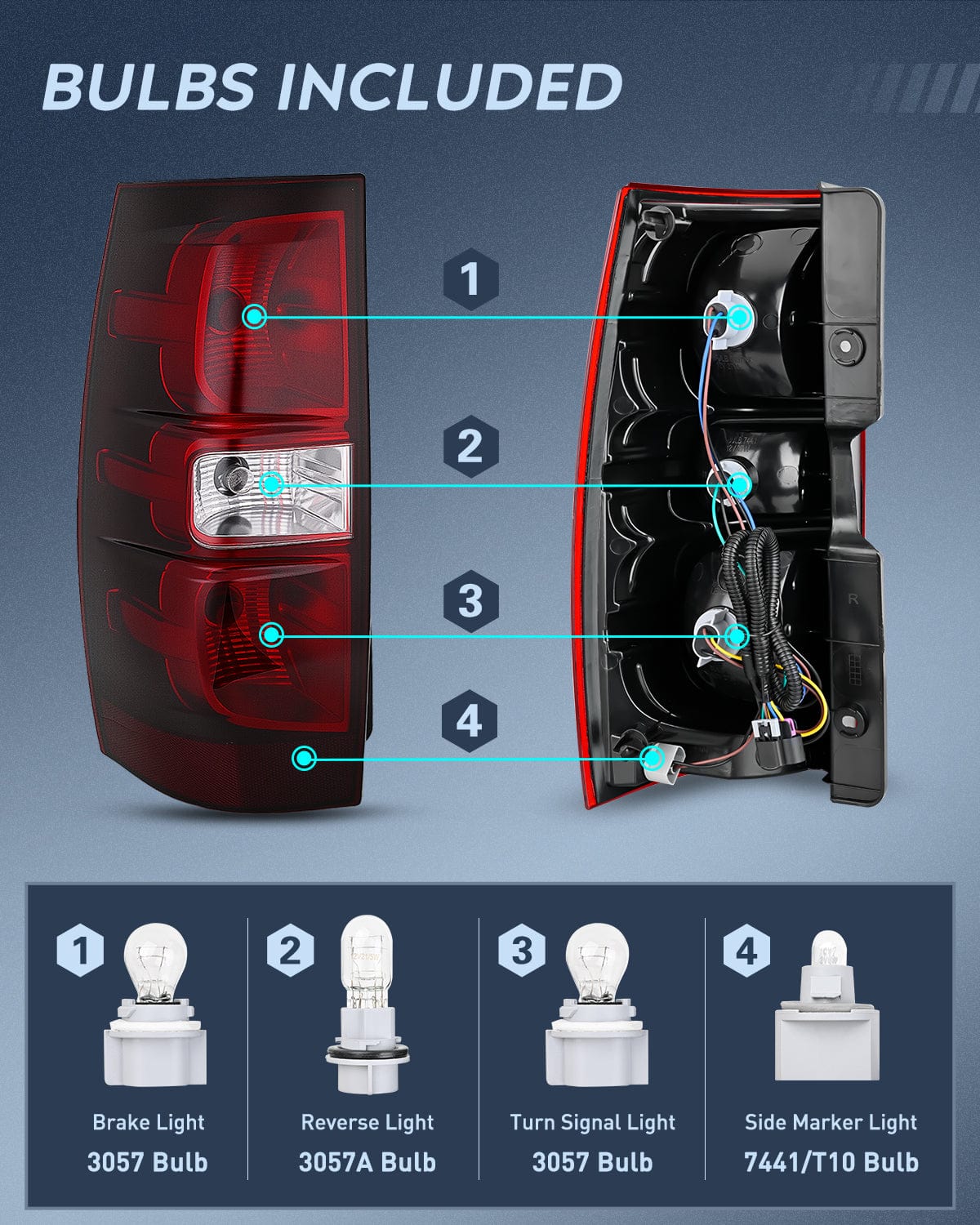 BULBS INCLUDED

1

2

3

4

R

1
Brake Light
3057 Bulb

2
Reverse Light
3057A Bulb

3
Turn Signal Light
3057 Bulb

4
Side Marker Light
7441/T10 Bulb