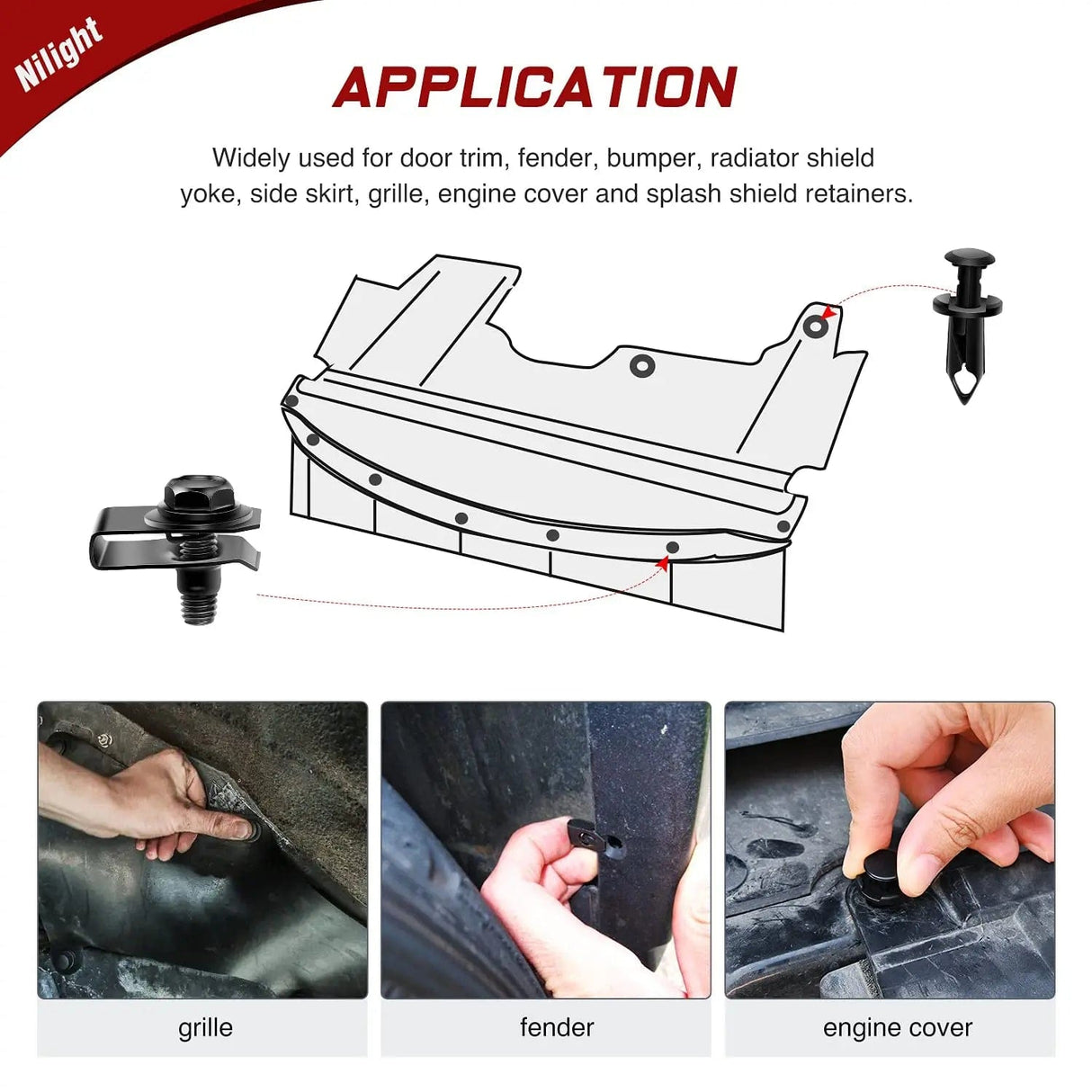 Nilight

APPLICATION

Widely used for door trim, fender, bumper, radiator shield yoke, side skirt, grille, engine cover and splash shield retainers.

grille

fender

engine cover