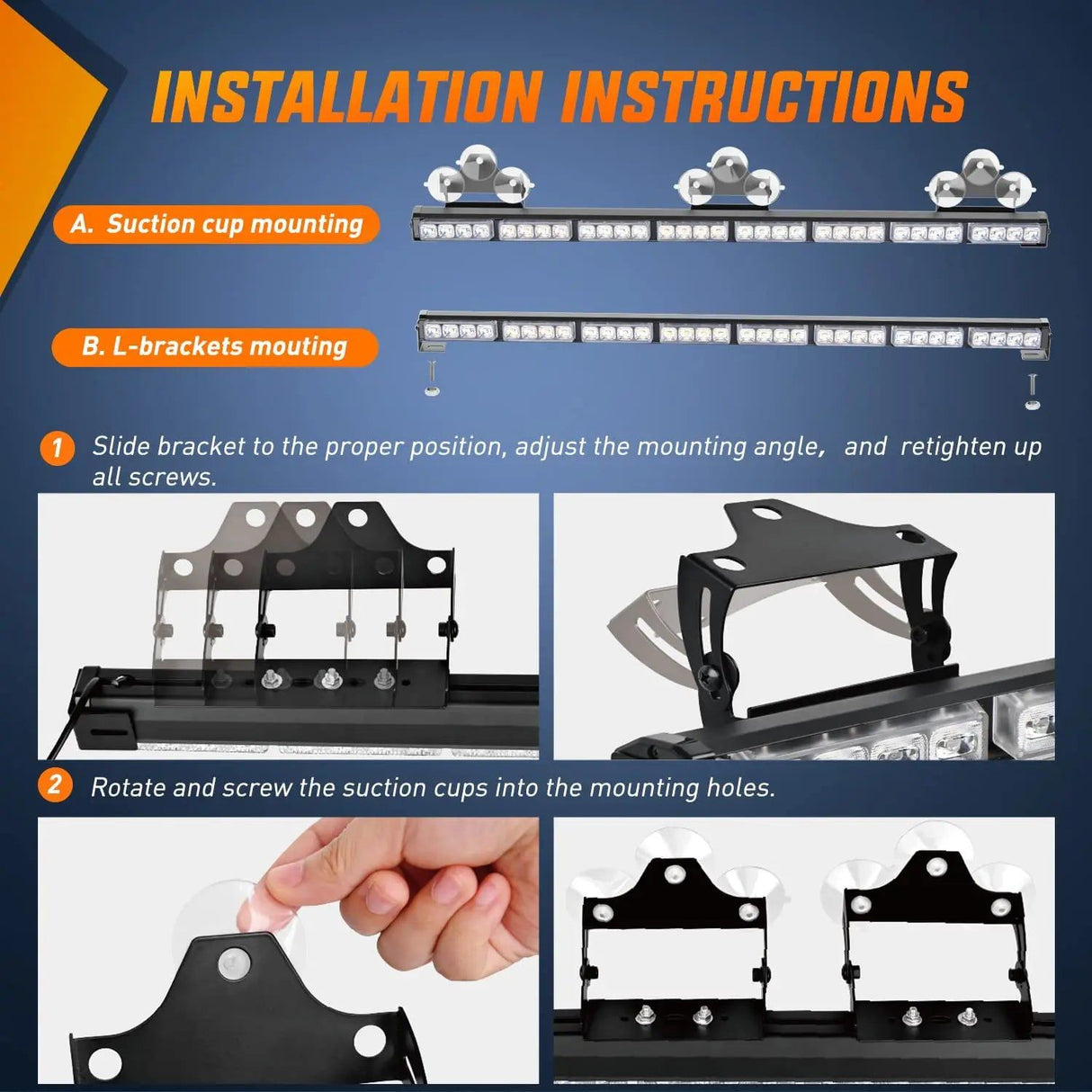 INSTALLATION INSTRUCTIONS

A. Suction cup mounting

B. L-brackets mouting

1 Slide bracket to the proper position, adjust the mounting angle, and retighten up all screws.

2 Rotate and screw the suction cups into the mounting holes.