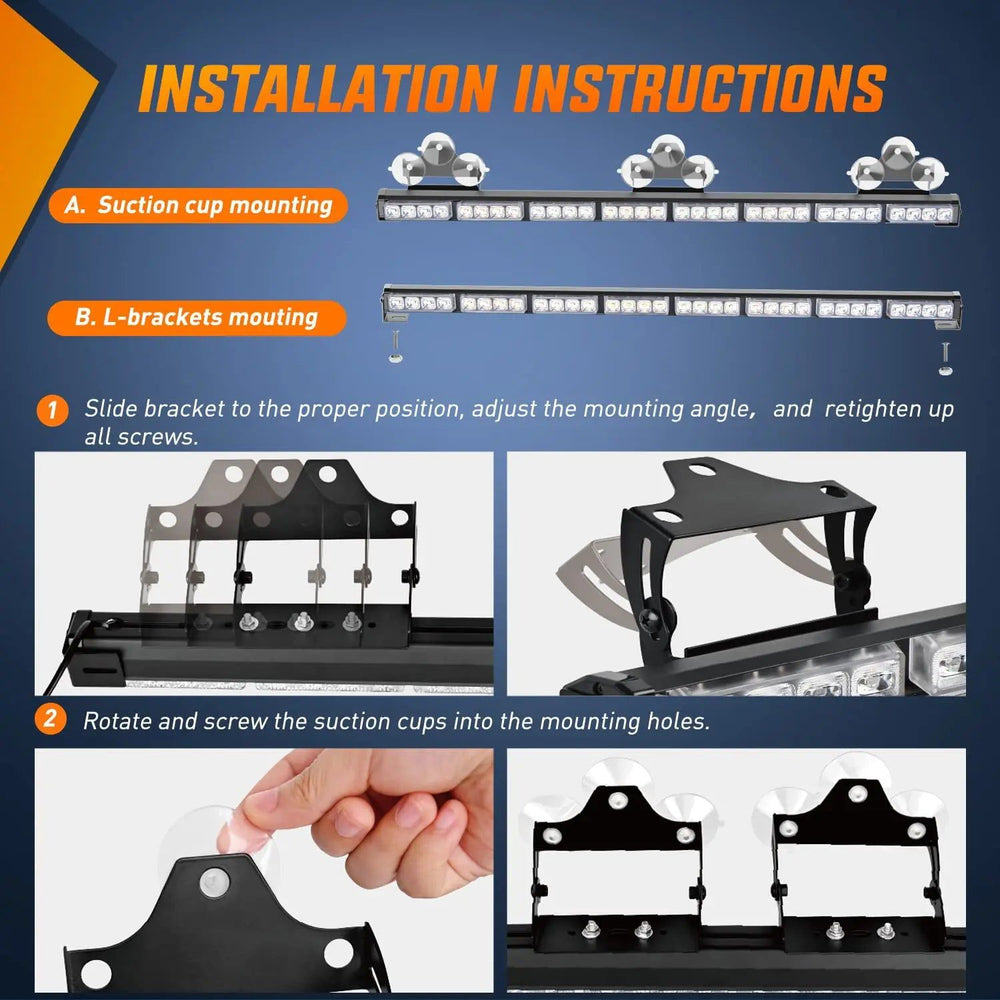 INSTALLATION INSTRUCTIONS

A. Suction cup mounting

B. L-brackets mouting

1 Slide bracket to the proper position, adjust the mounting angle, and retighten up all screws.

2 Rotate and screw the suction cups into the mounting holes.