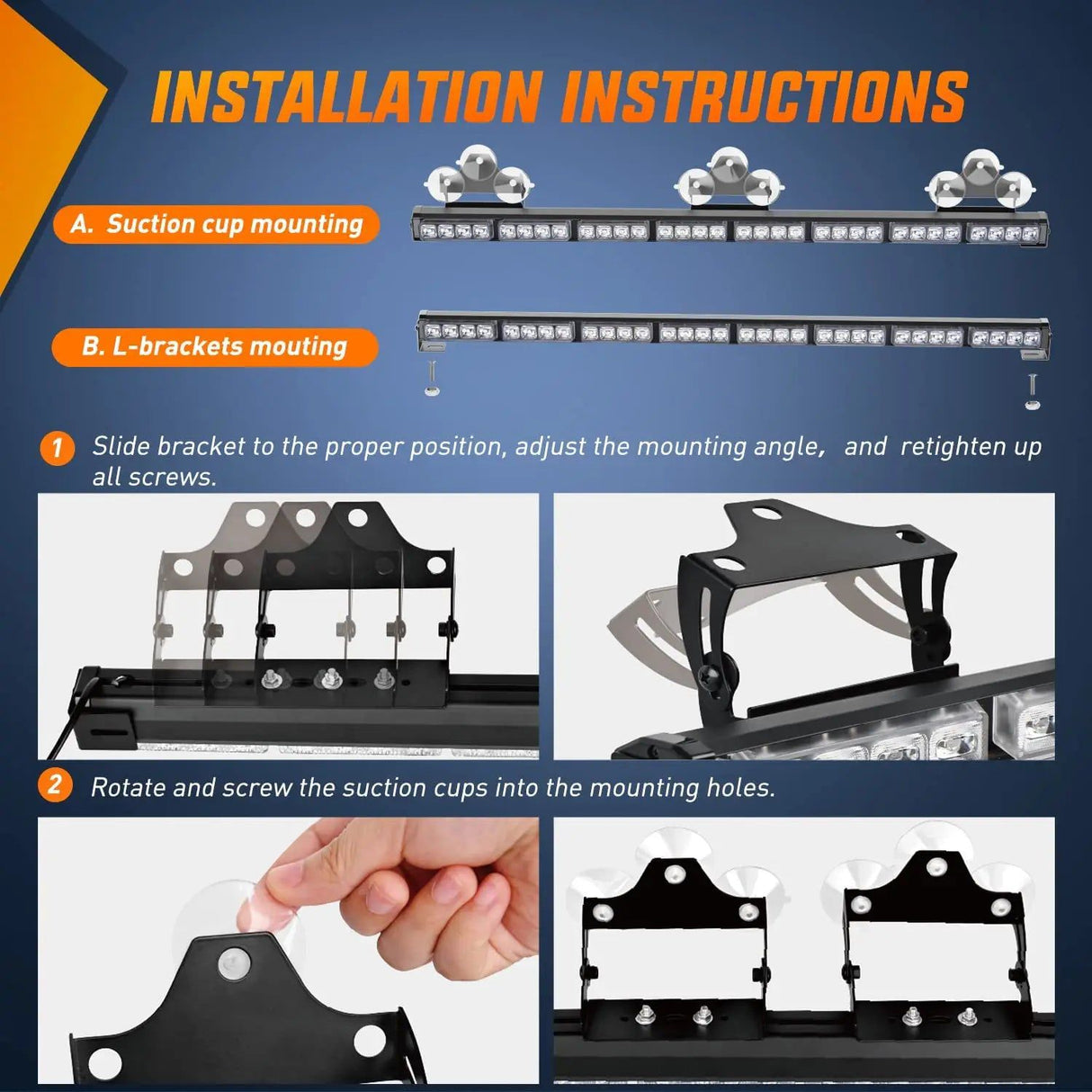 INSTALLATION INSTRUCTIONS

A. Suction cup mounting

B. L-brackets mouting

1 Slide bracket to the proper position, adjust the mounting angle, and retighten up all screws.

2 Rotate and screw the suction cups into the mounting holes.