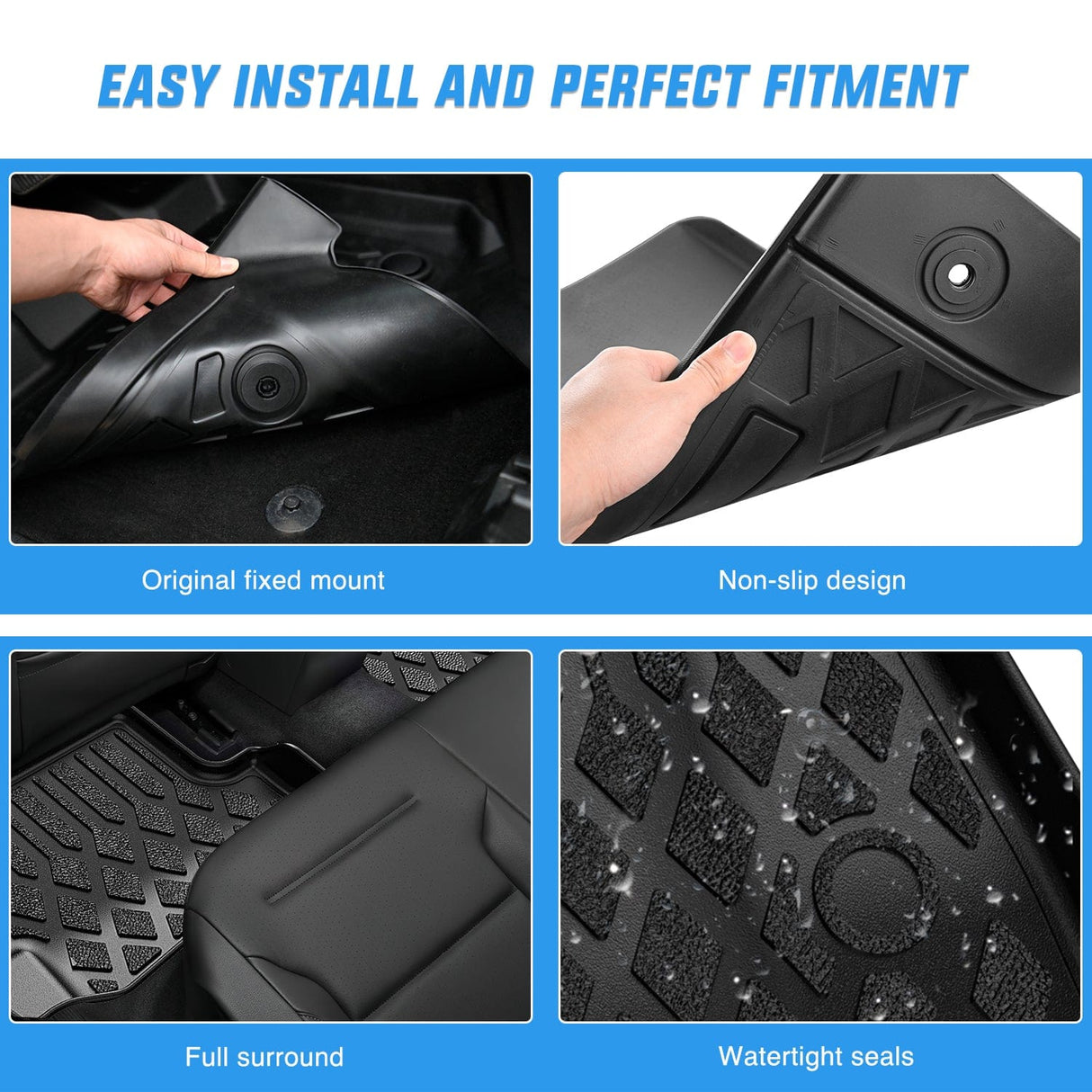 EASY INSTALL AND PERFECT FITMENT

Original fixed mount

Non-slip design

Full surround

Watertight seals