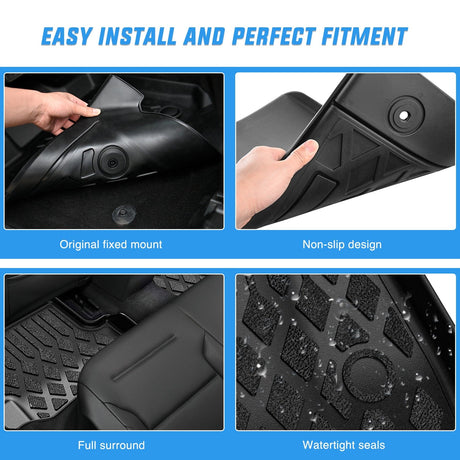 EASY INSTALL AND PERFECT FITMENT

Original fixed mount

Non-slip design

Full surround

Watertight seals