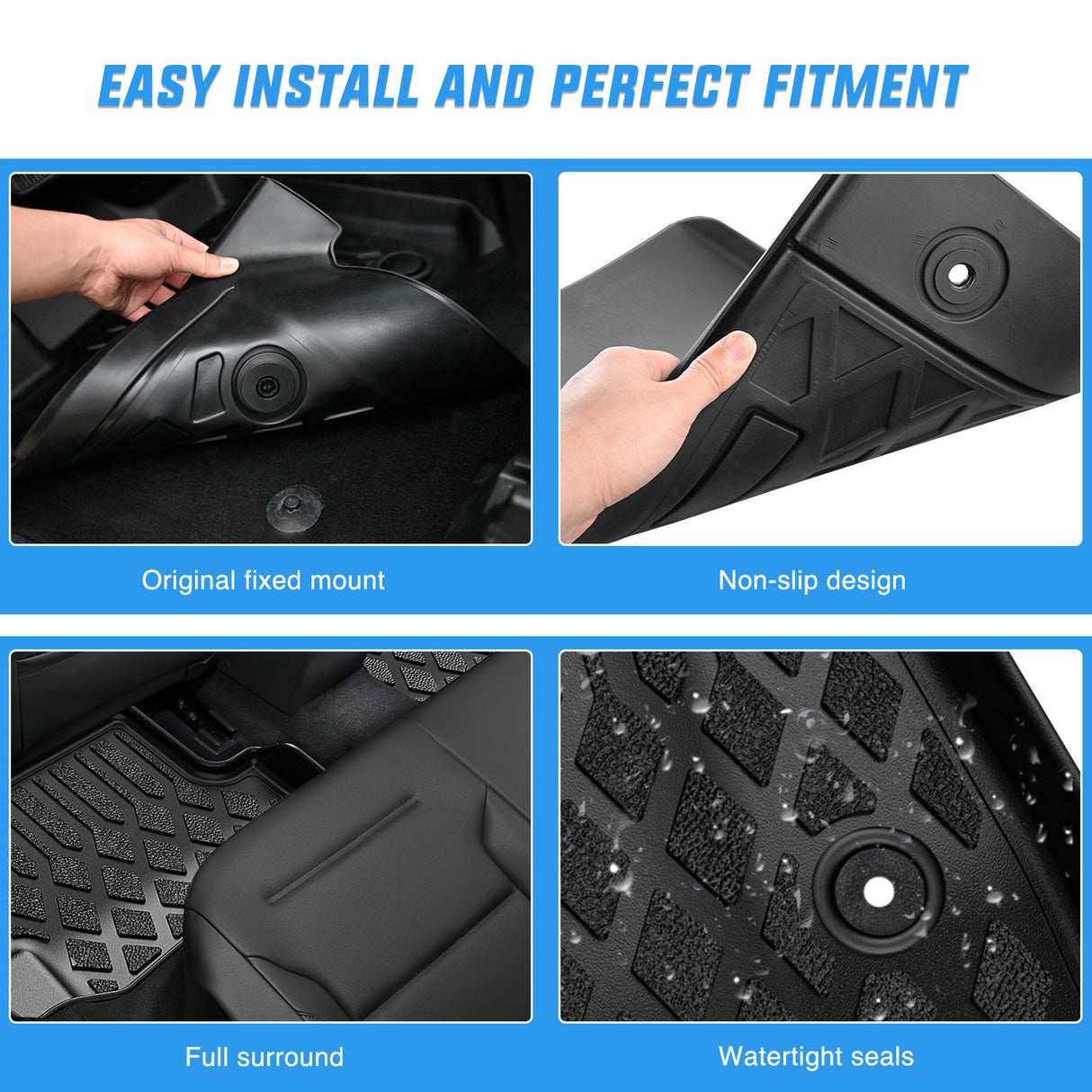 EASY INSTALL AND PERFECT FITMENT

Original fixed mount

Non-slip design

Full surround

Watertight seals