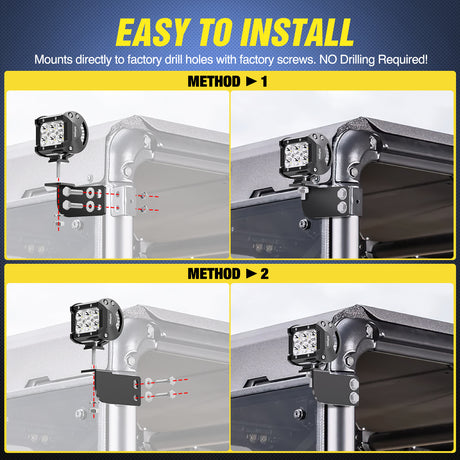 EASY TO INSTALL

Mounts directly to factory drill holes with factory screws. NO Drilling Required!

METHOD ► 1

METHOD ► 2