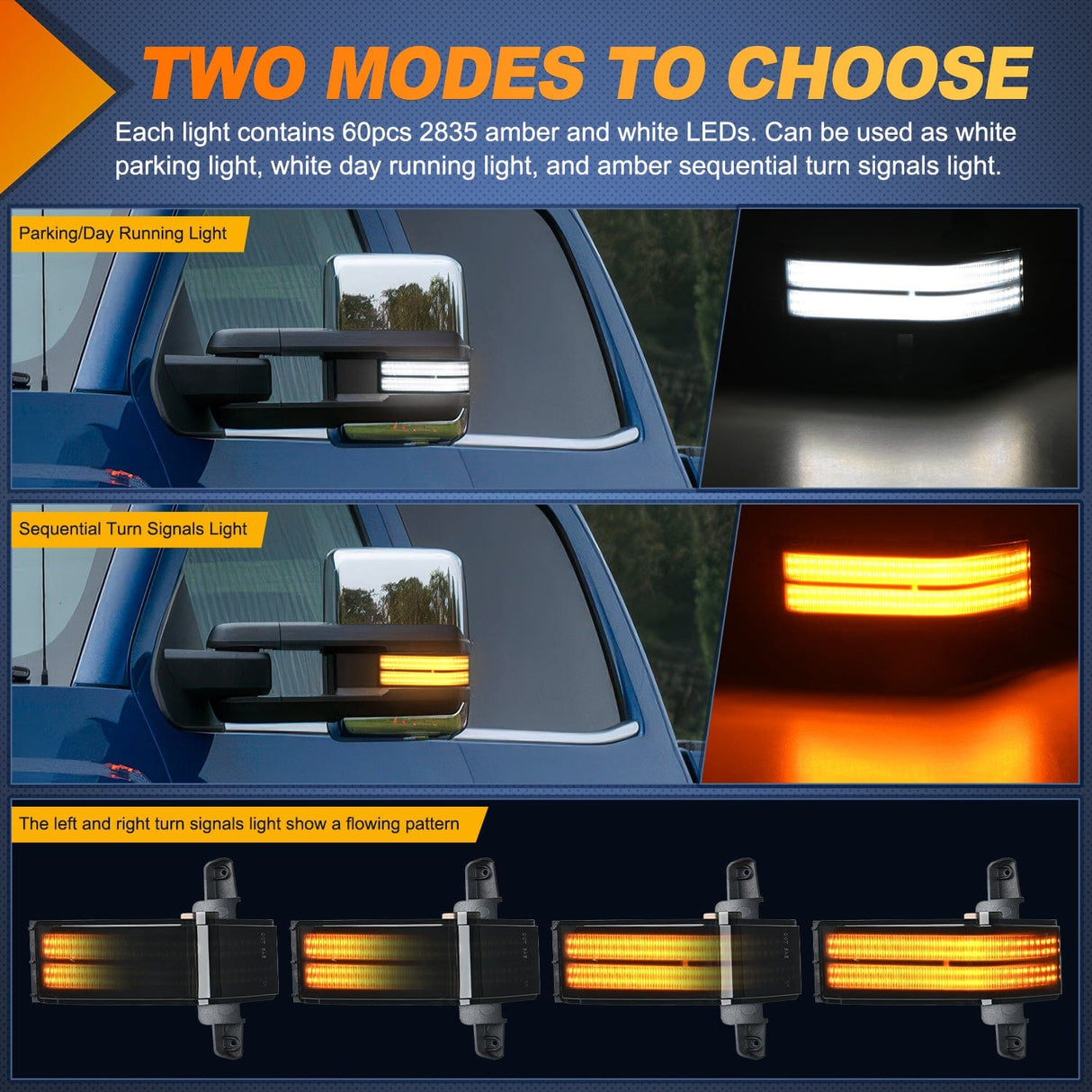 TWO MODES TO CHOOSE

Each light contains 60pcs 2835 amber and white LEDs. Can be used as white parking light, white day running light, and amber sequential turn signals light.

Parking/Day Running Light

Sequential Turn Signals Light

The left and right turn signals light show a flowing pattern