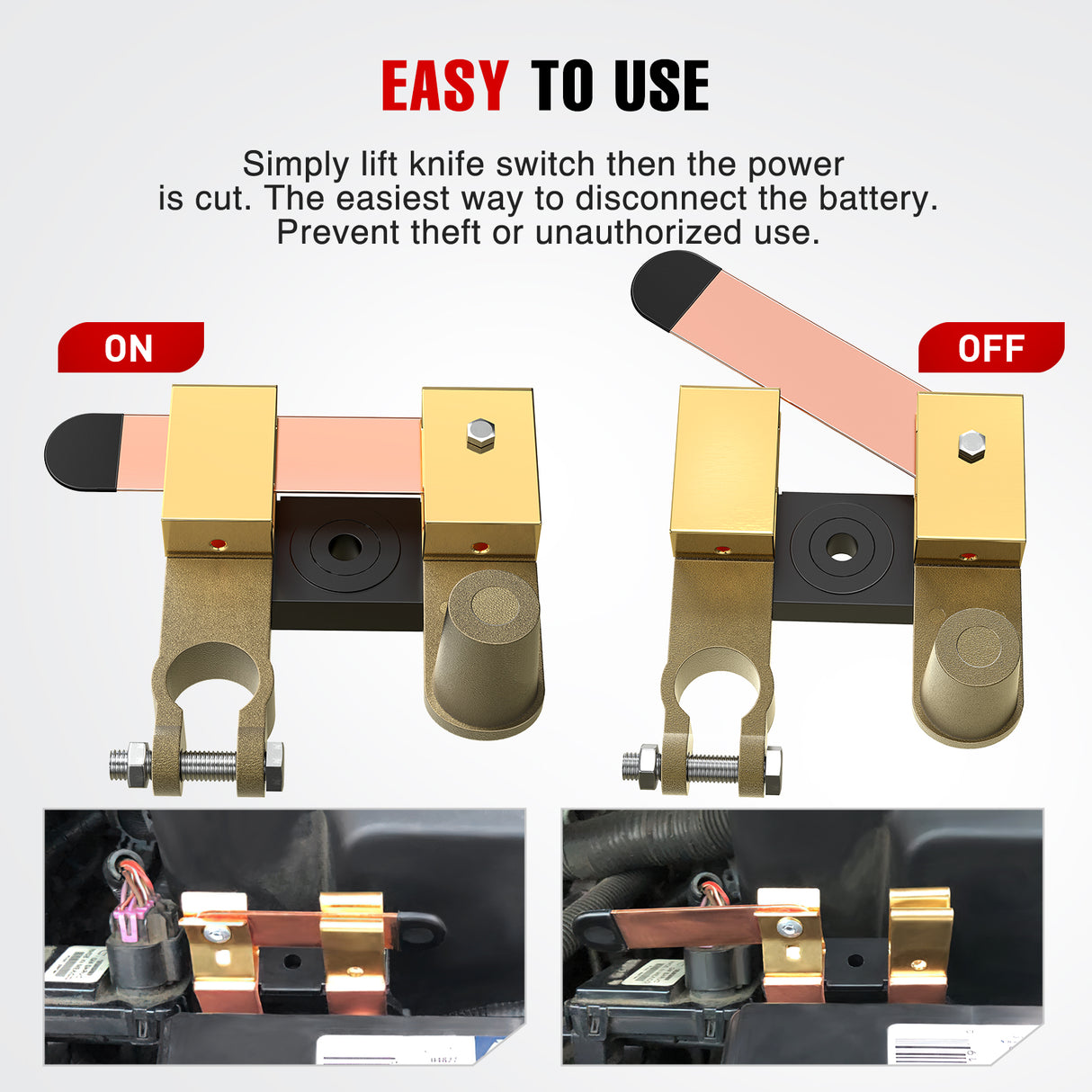 EASY TO USE

Simply lift knife switch then the power is cut. The easiest way to disconnect the battery. Prevent theft or unauthorized use.

ON

OFF