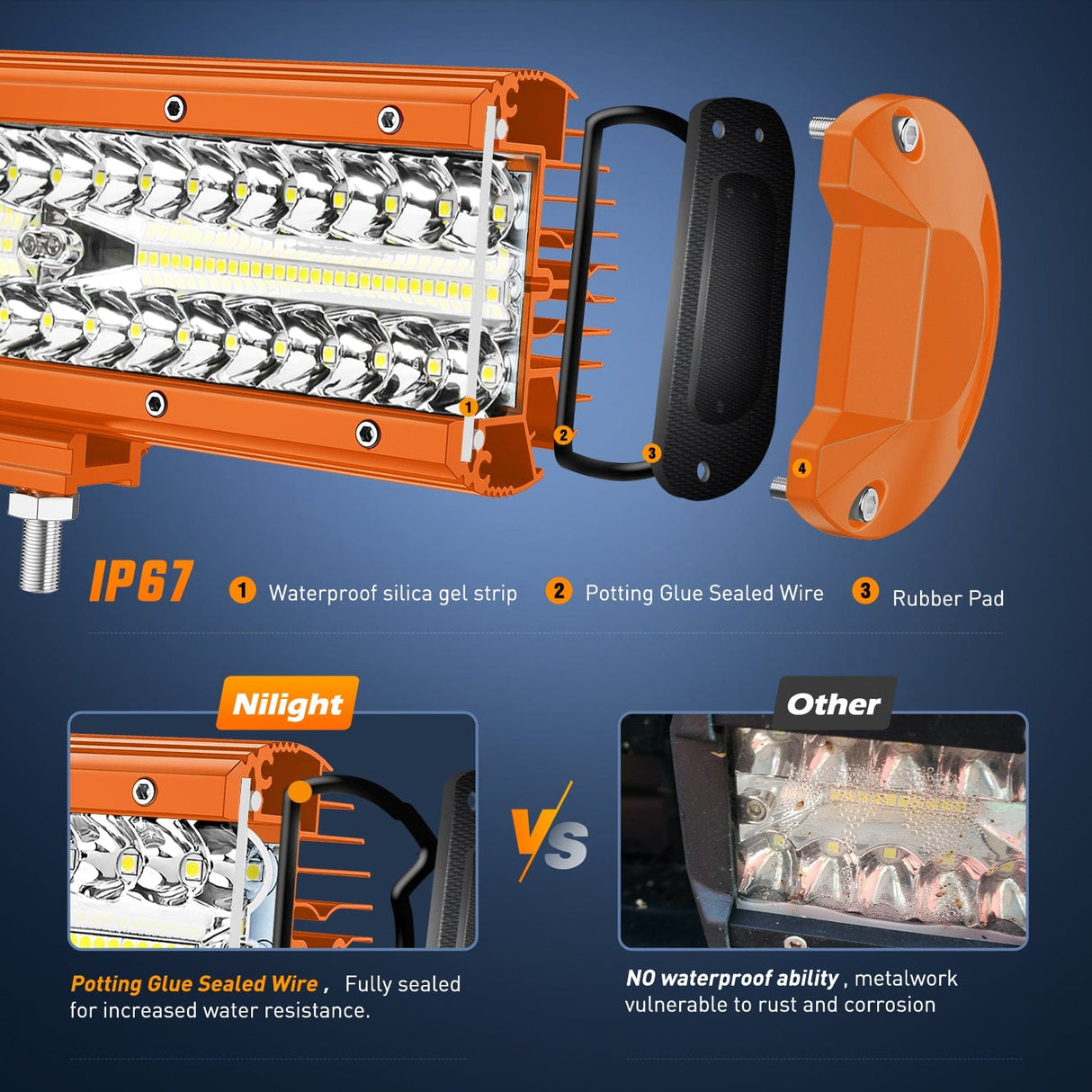 1
2
3
4

IP67 1 Waterproof silica gel strip 2 Potting Glue Sealed Wire 3 Rubber Pad

Nilight

VS

Other

Potting Glue Sealed Wire , Fully sealed for increased water resistance.

NO waterproof ability , metalwork vulnerable to rust and corrosion